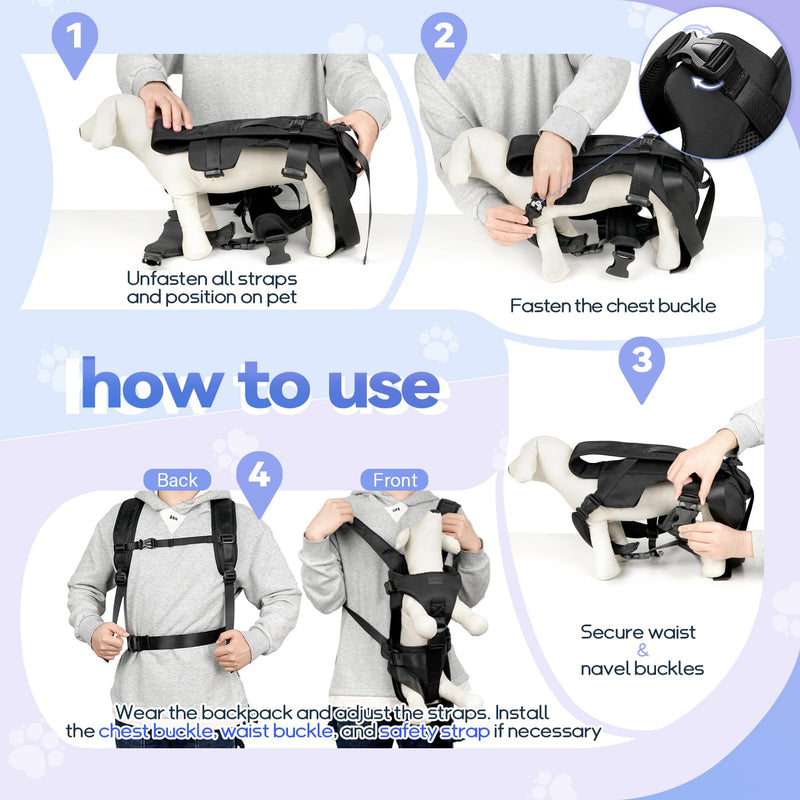 1

Unfasten all straps and position on pet

2

Fasten the chest buckle

how to use

3

Secure waist & navel buckles

Back

4

Front

Wear the backpack and adjust the straps. Install the chest buckle, waist buckle, and safety strap if necessary