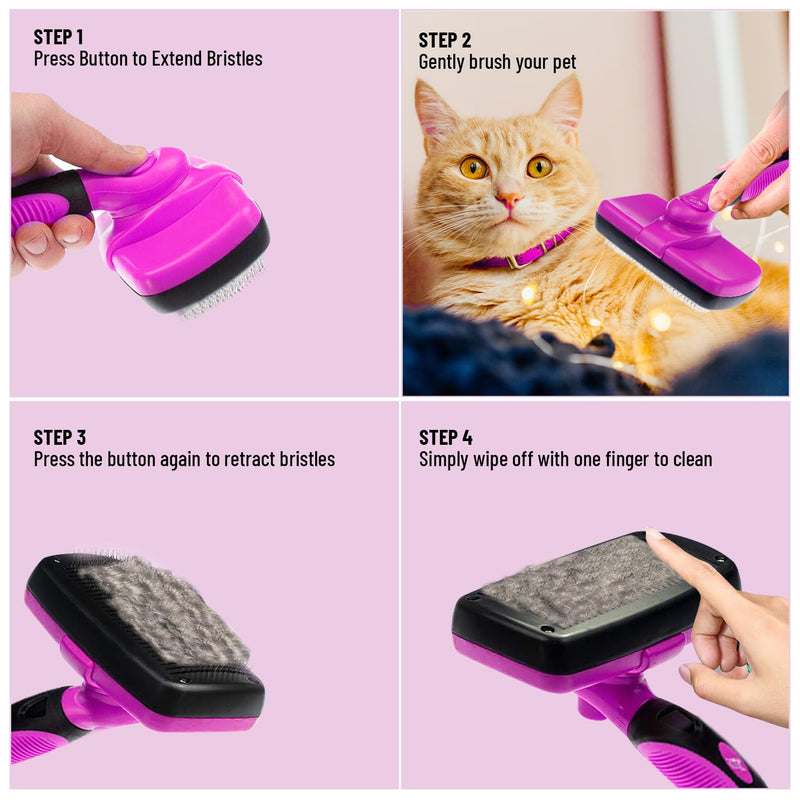 STEP 1
Press Button to Extend Bristles

STEP 2
Gently brush your pet

STEP 3
Press the button again to retract bristles

STEP 4
Simply wipe off with one finger to clean