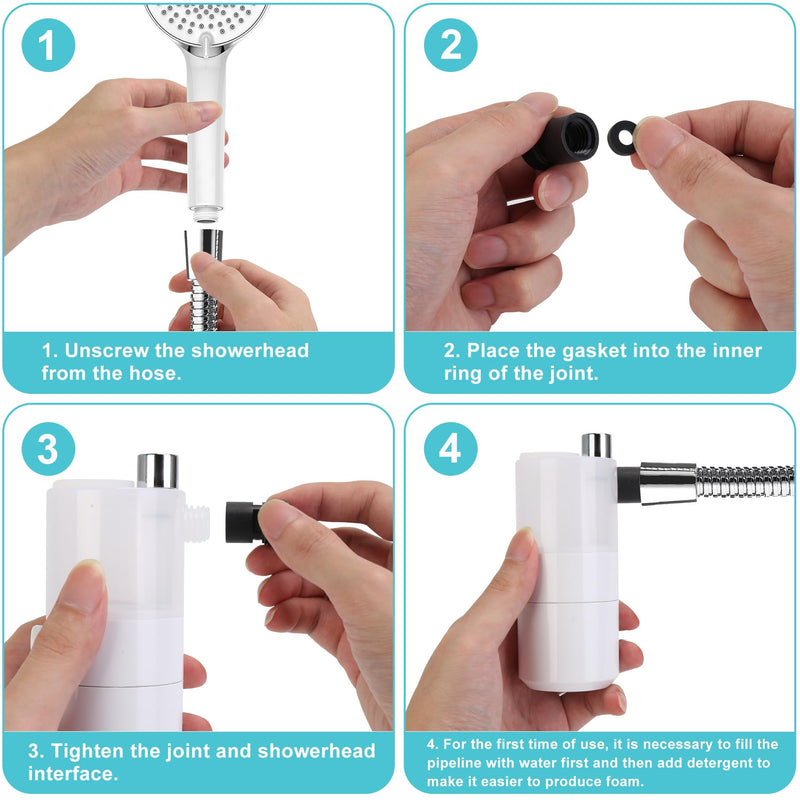 1

1. Unscrew the showerhead from the hose.

2

2. Place the gasket into the inner ring of the joint.

3

3. Tighten the joint and showerhead interface.

4

4. For the first time of use, it is necessary to fill the pipeline with water first and then add detergent to make it easier to produce foam.