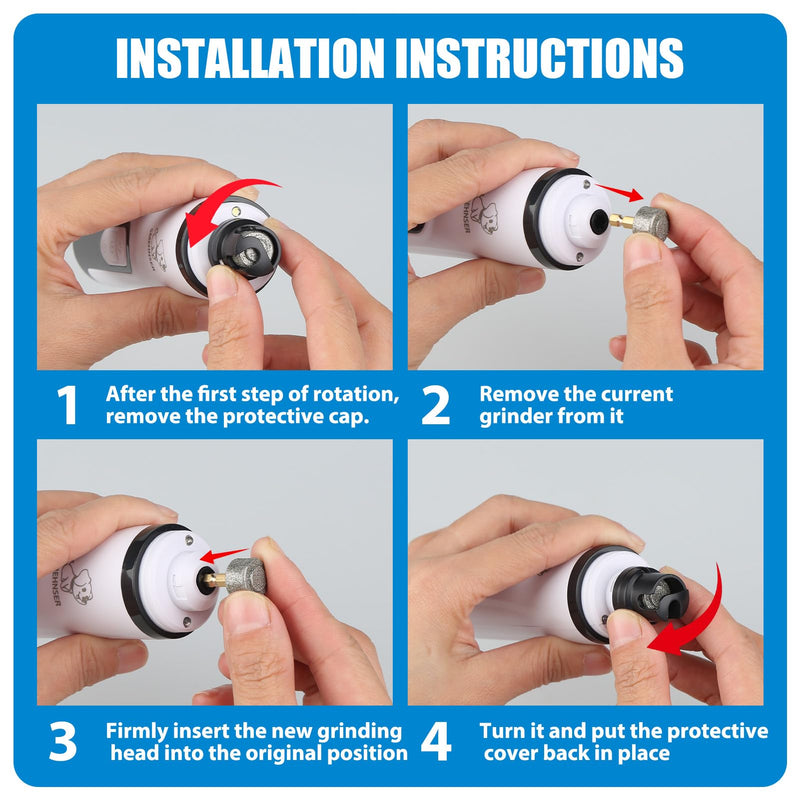 INSTALLATION INSTRUCTIONS

1 After the first step of rotation, remove the protective cap.

2 Remove the current grinder from it

3 Firmly insert the new grinding head into the original position

4 Turn it and put the protective cover back in place