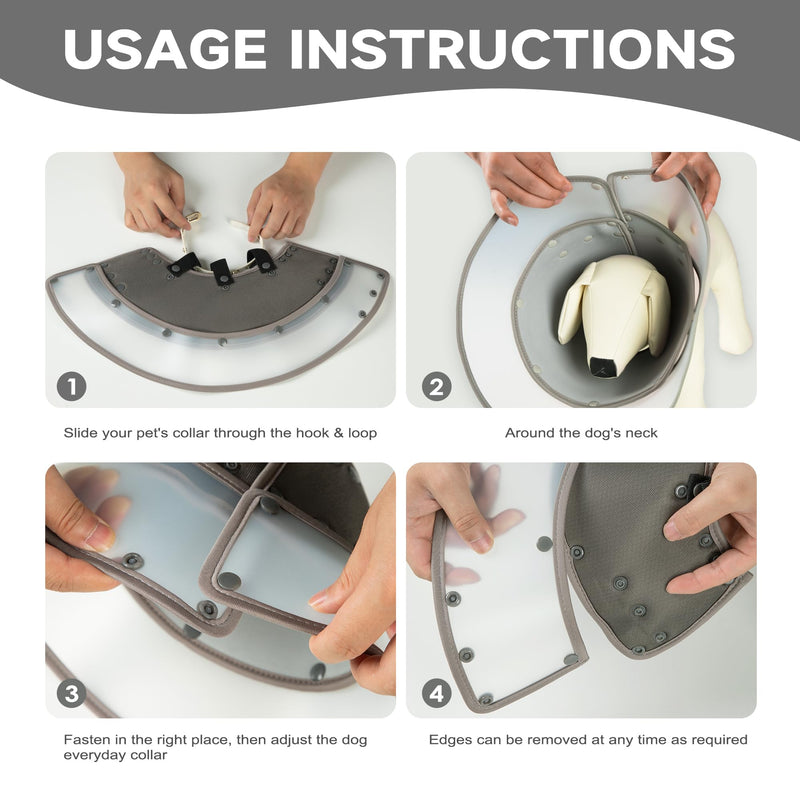 USAGE INSTRUCTIONS

1

Slide your pet's collar through the hook & loop

2

Around the dog's neck

3

Fasten in the right place, then adjust the dog everyday collar

4

Edges can be removed at any time as required