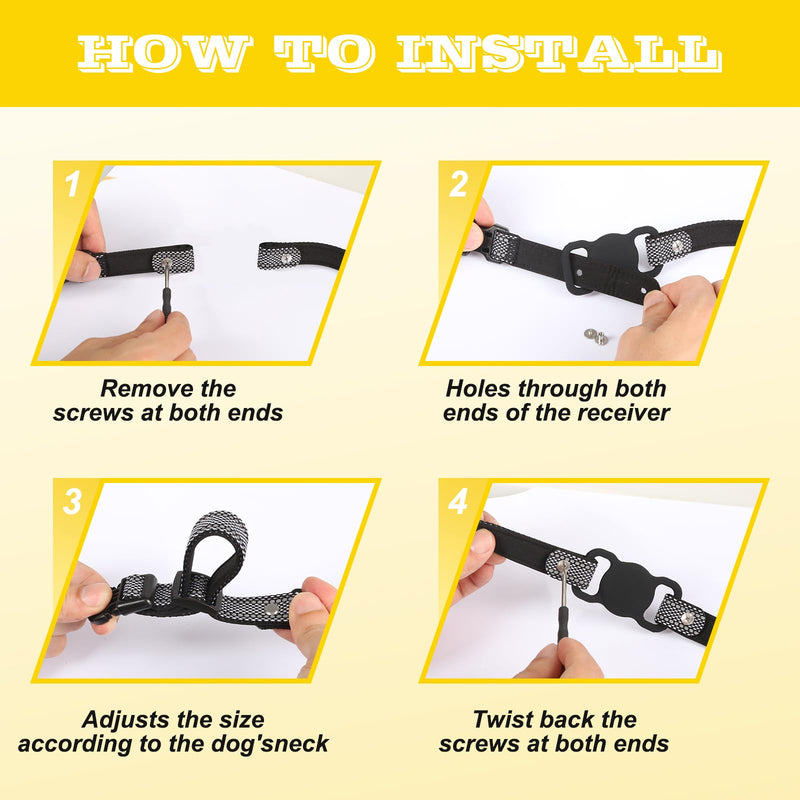 HOW TO INSTALL

1

Remove the screws at both ends

2

Holes through both ends of the receiver

3

Adjusts the size according to the dog'sneck

4

Twist back the screws at both ends