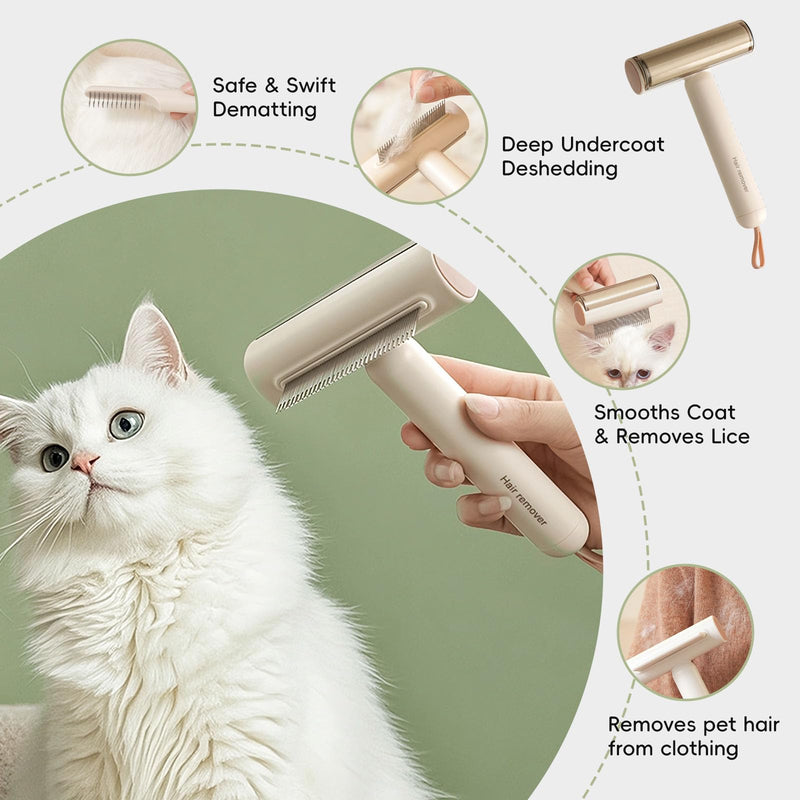 Safe & Swift Dematting

Deep Undercoat Deshedding

Hair remover

Smooths Coat & Removes Lice

Hair remover

Removes pet hair from clothing