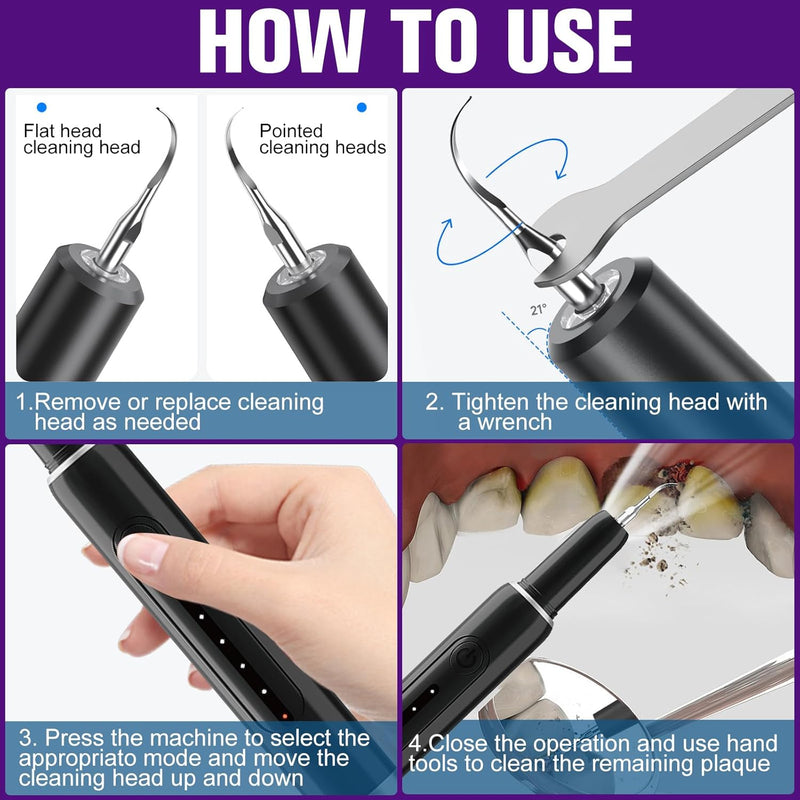 HOW TO USE

Flat head cleaning head

Pointed cleaning heads

1.Remove or replace cleaning head as needed

21°

2. Tighten the cleaning head with a wrench

3. Press the machine to select the appropriato mode and move the cleaning head up and down

4.Close the operation and use hand tools to clean the remaining plaque