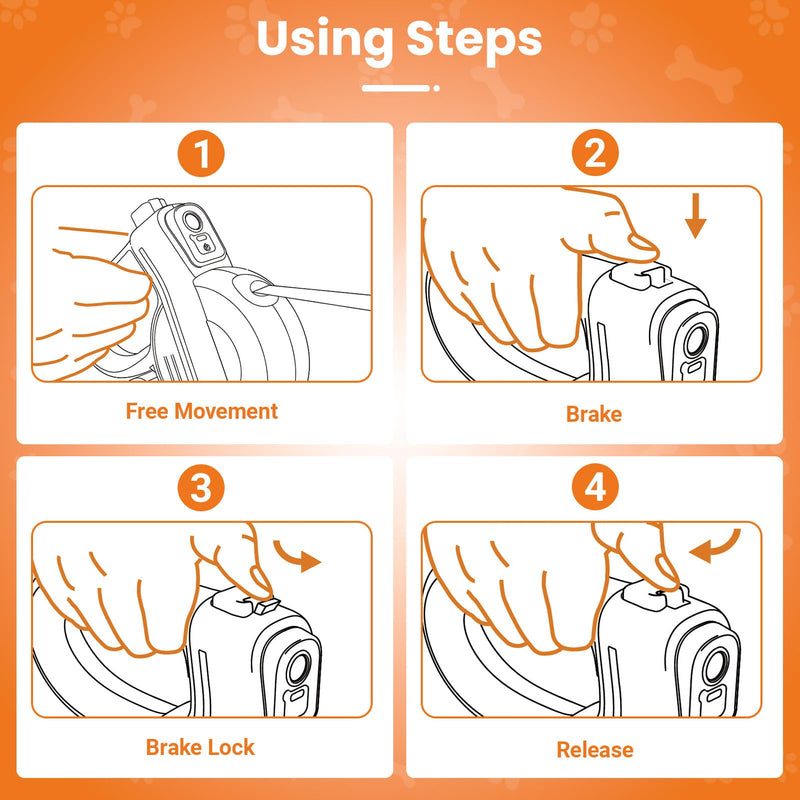 Using Steps

1

Free Movement

2

Brake

3

Brake Lock

4

Release