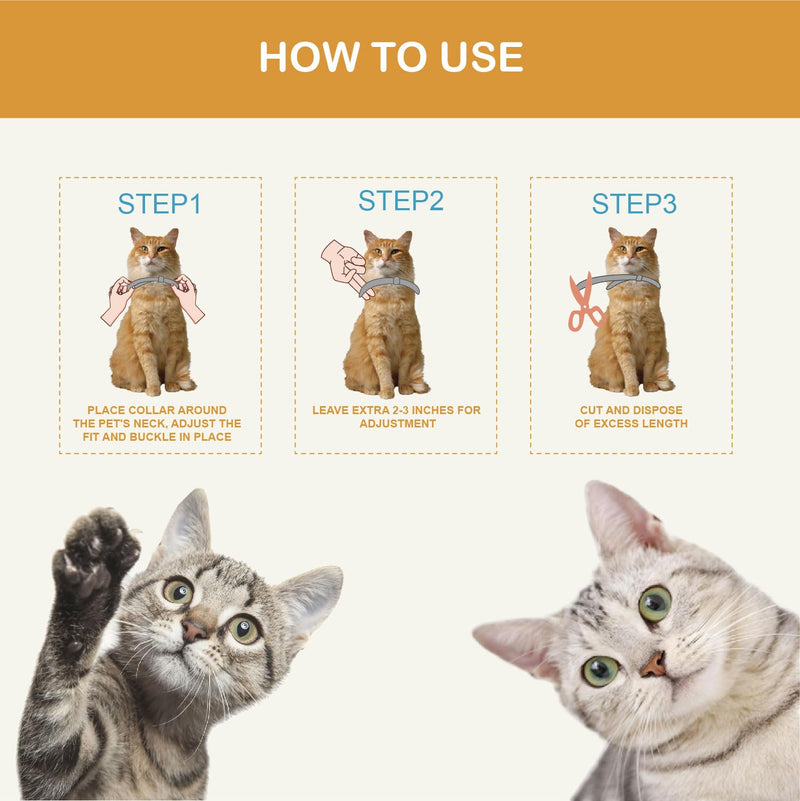 HOW TO USE

STEP1

PLACE COLLAR AROUND THE PET'S NECK, ADJUST THE FIT AND BUCKLE IN PLACE

STEP2

LEAVE EXTRA 2-3 INCHES FOR ADJUSTMENT

STEP3

CUT AND DISPOSE OF EXCESS LENGTH