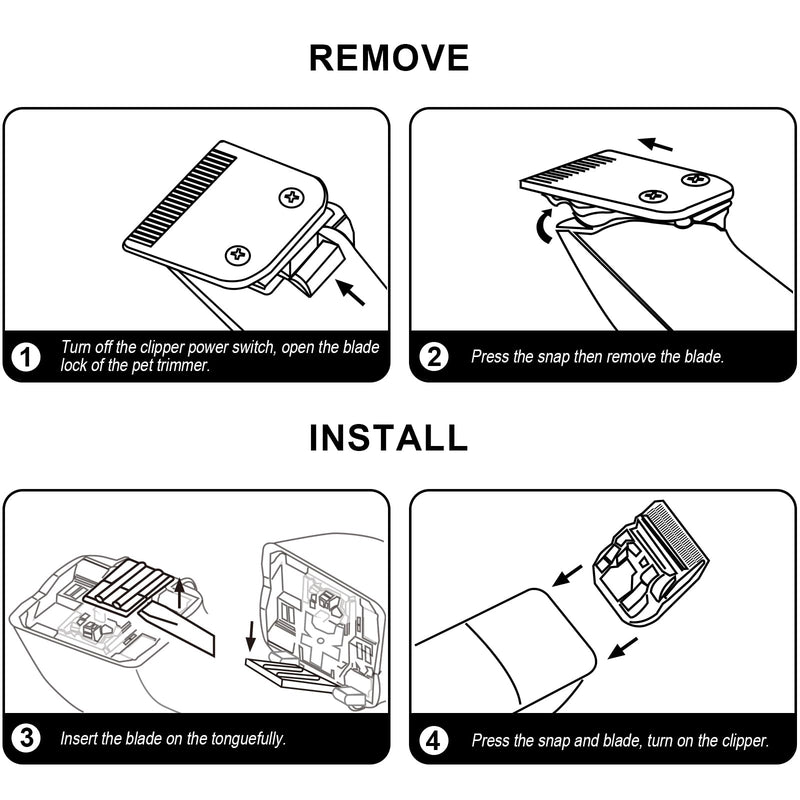 REMOVE

1 Turn off the clipper power switch, open the blade lock of the pet trimmer.

2 Press the snap then remove the blade.

INSTALL

3 Insert the blade on the tonguefully.

4 Press the snap and blade, turn on the clipper.