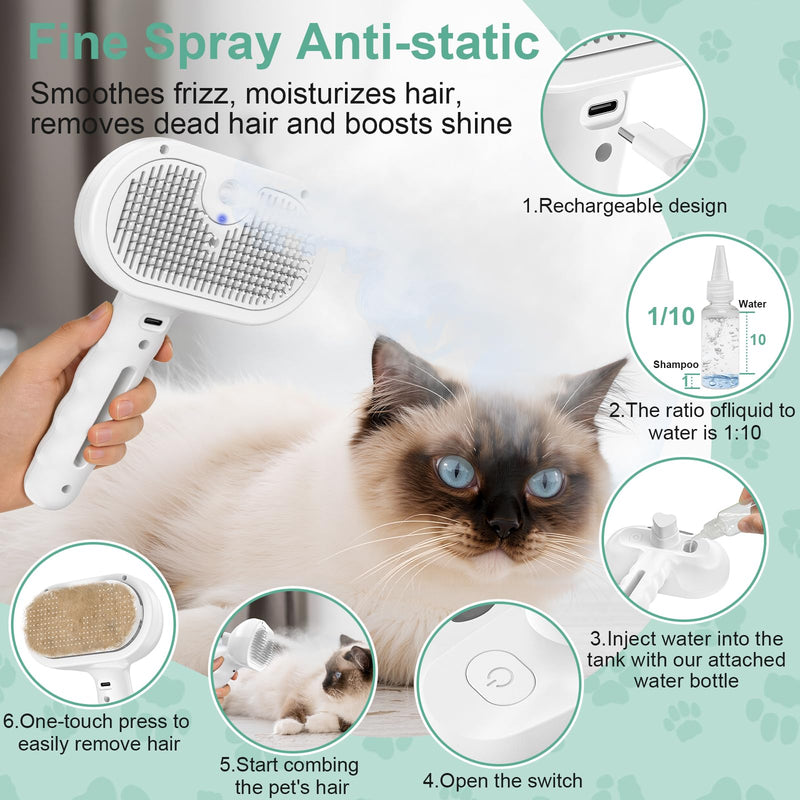 Fine Spray Anti-static

Smoothes frizz, moisturizes hair, removes dead hair and boosts shine

1.Rechargeable design

1/10

Water

10

Shampoo

1

2.The ratio ofliquid to water is 1:10

3.Inject water into the tank with our attached water bottle

4.Open the switch

5.Start combing the pet's hair

6.One-touch press to easily remove hair