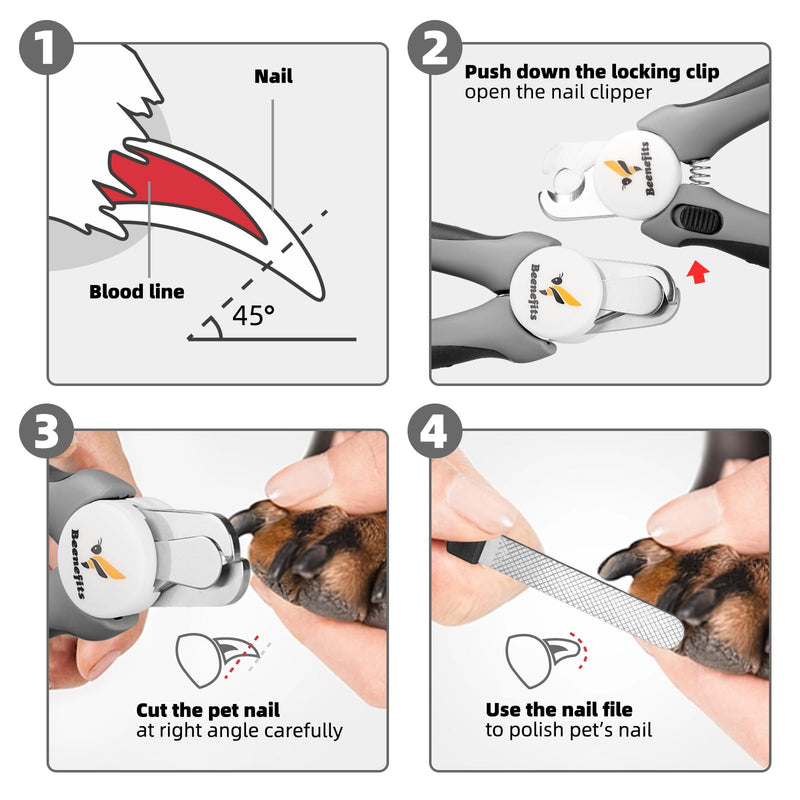 1

Nail

Blood line

45°

2

Push down the locking clip
open the nail clipper

Beenefits

Beenefits

3

Beenefits

Cut the pet nail
at right angle carefully

4

Use the nail file
to polish pet's nail