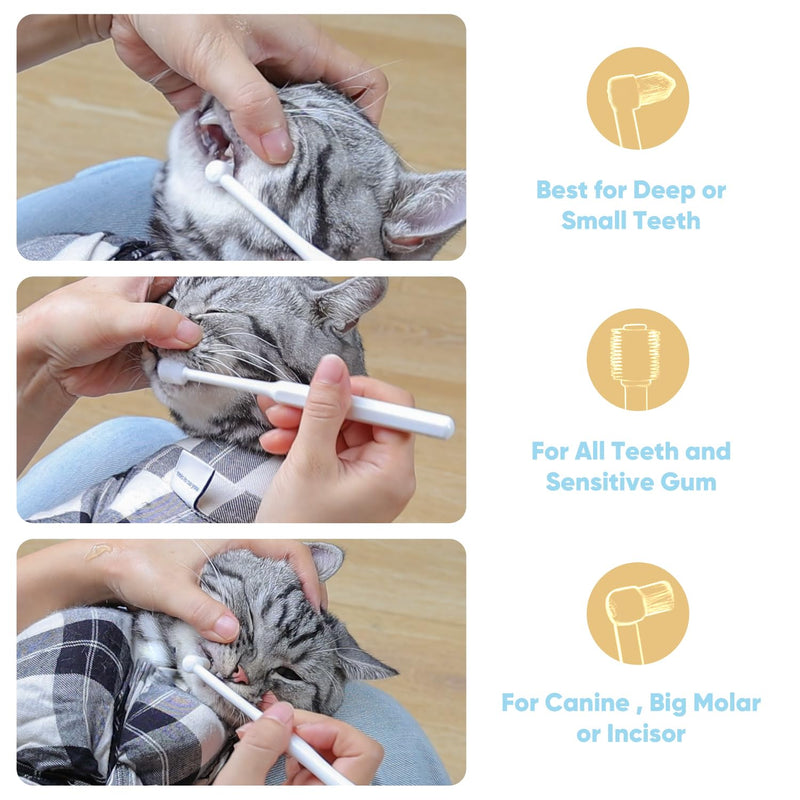 Best for Deep or Small Teeth

For All Teeth and Sensitive Gum

For Canine , Big Molar or Incisor