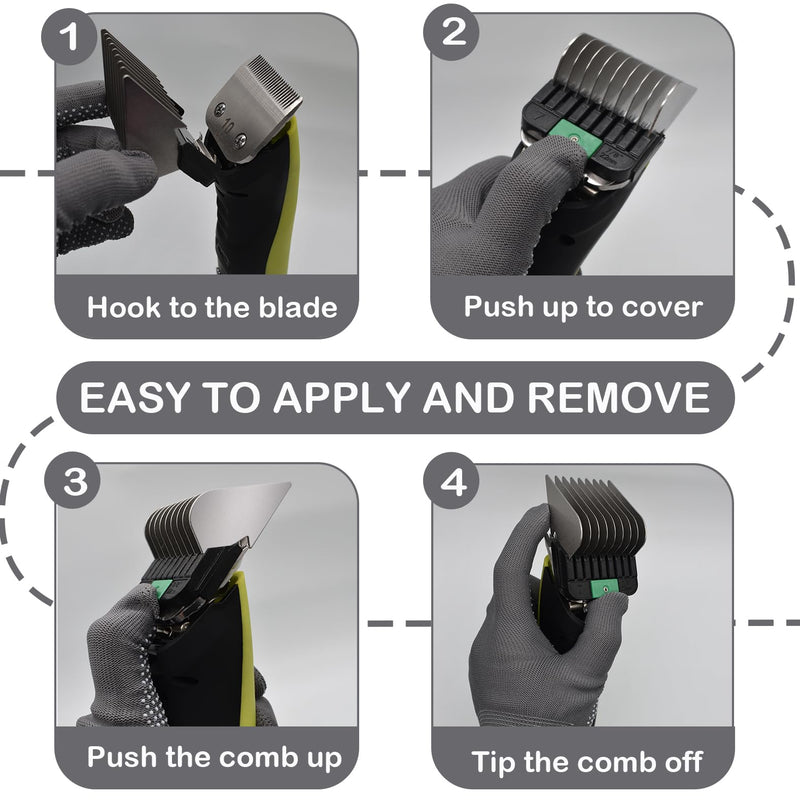 1

Hook to the blade

2

Push up to cover

EASY TO APPLY AND REMOVE

3

Push the comb up

4

Tip the comb off