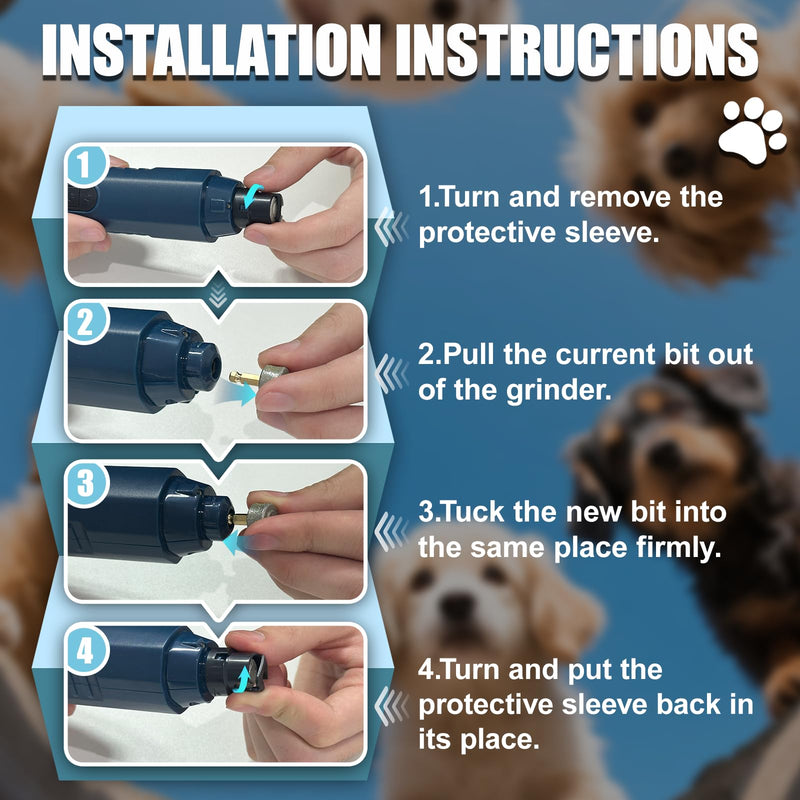 INSTALLATION INSTRUCTIONS

1

1.Turn and remove the protective sleeve.

2

2.Pull the current bit out of the grinder.

3

3.Tuck the new bit into the same place firmly.

4

4.Turn and put the protective sleeve back in its place.