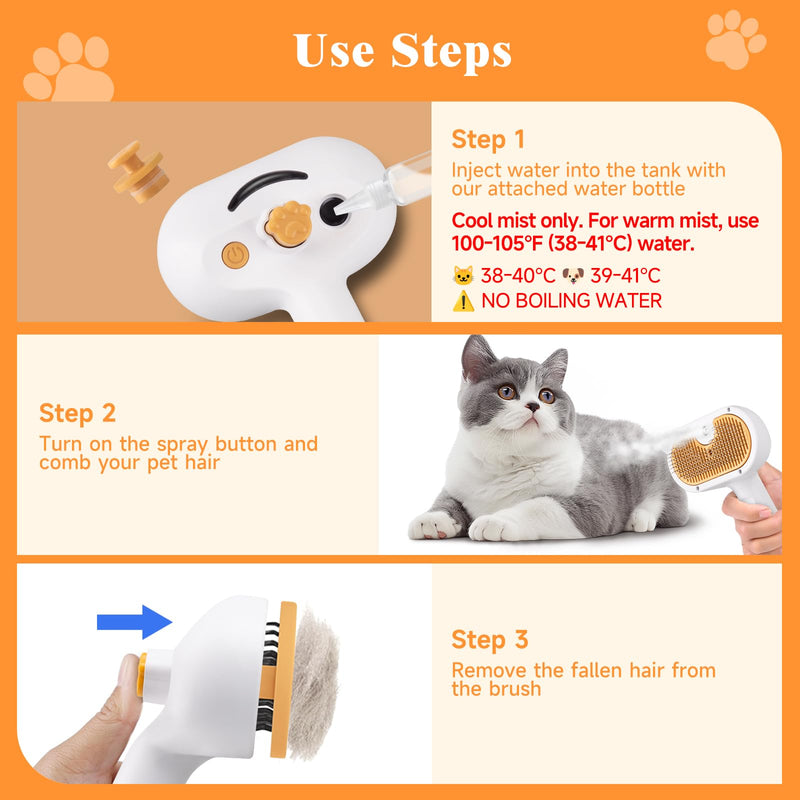 Use Steps

Step 1
Inject water into the tank with our attached water bottle

Cool mist only. For warm mist, use 100-105°F (38-41°C) water.

🐱 38-40°C 🐶 39-41°C
⚠️ NO BOILING WATER

Step 2
Turn on the spray button and comb your pet hair

Step 3
Remove the fallen hair from the brush