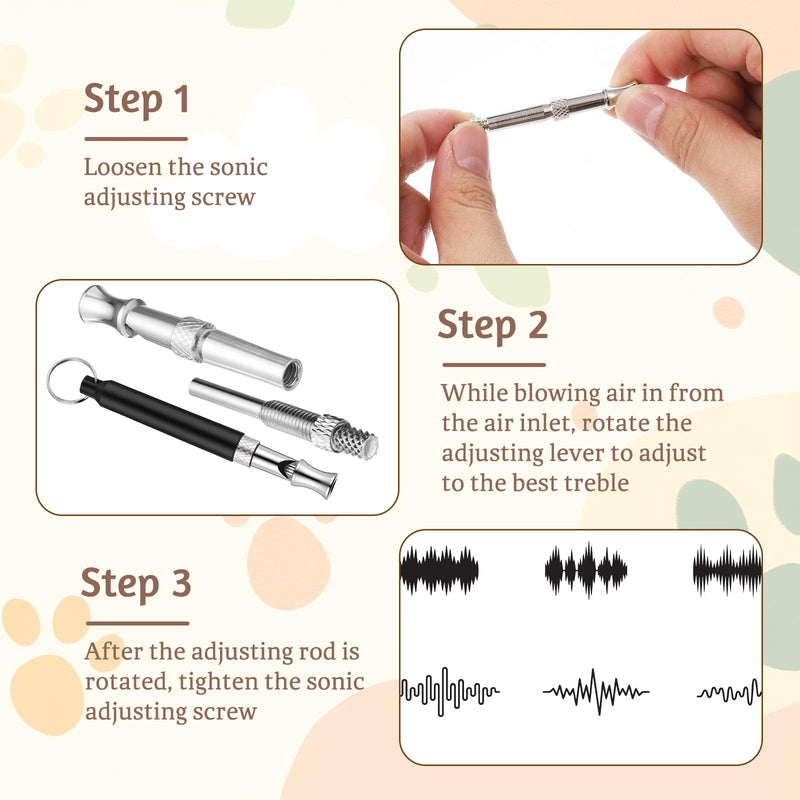 Step 1

Loosen the sonic adjusting screw

Step 2

While blowing air in from the air inlet, rotate the adjusting lever to adjust to the best treble

Step 3

After the adjusting rod is rotated, tighten the sonic adjusting screw