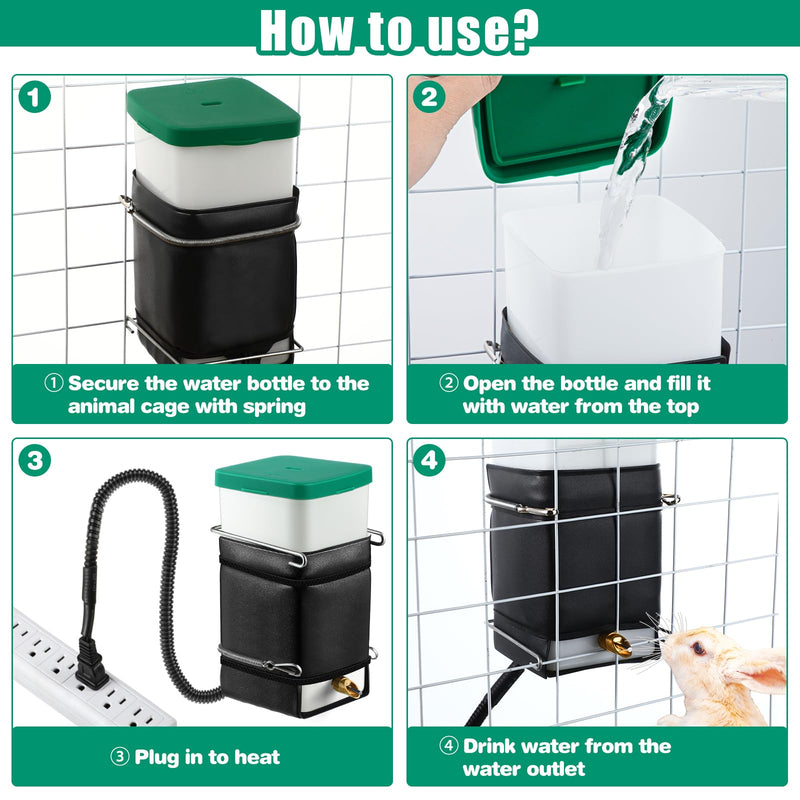 How to use?

1

① Secure the water bottle to the animal cage with spring

2

② Open the bottle and fill it with water from the top

3

③ Plug in to heat

4

④ Drink water from the water outlet