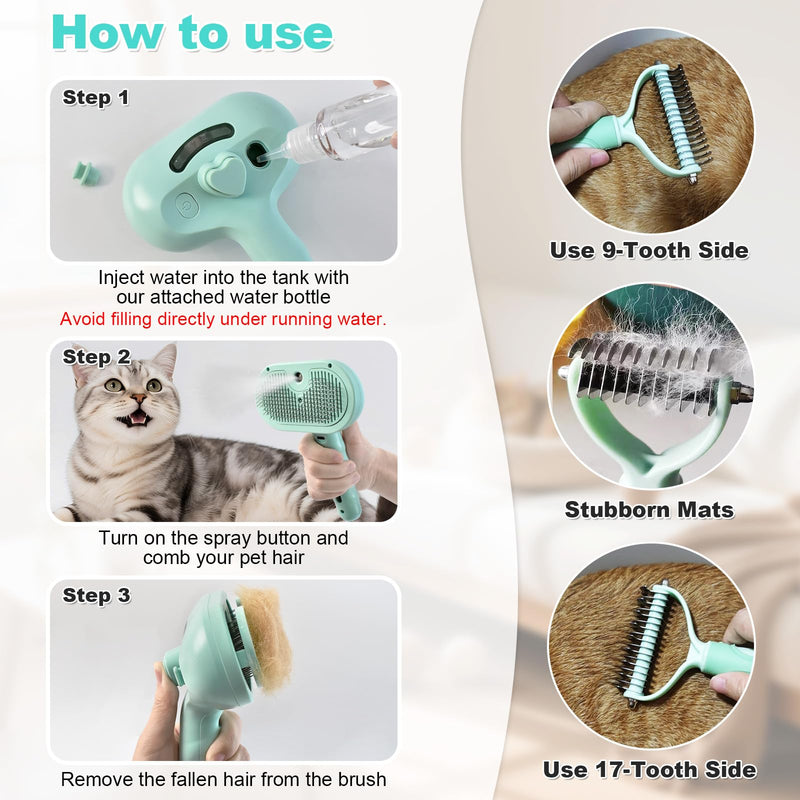 How to use

Step 1

Inject water into the tank with our attached water bottle
Avoid filling directly under running water.

Step 2

Turn on the spray button and comb your pet hair

Step 3

Remove the fallen hair from the brush

Use 9-Tooth Side

Stubborn Mats

Use 17-Tooth Side