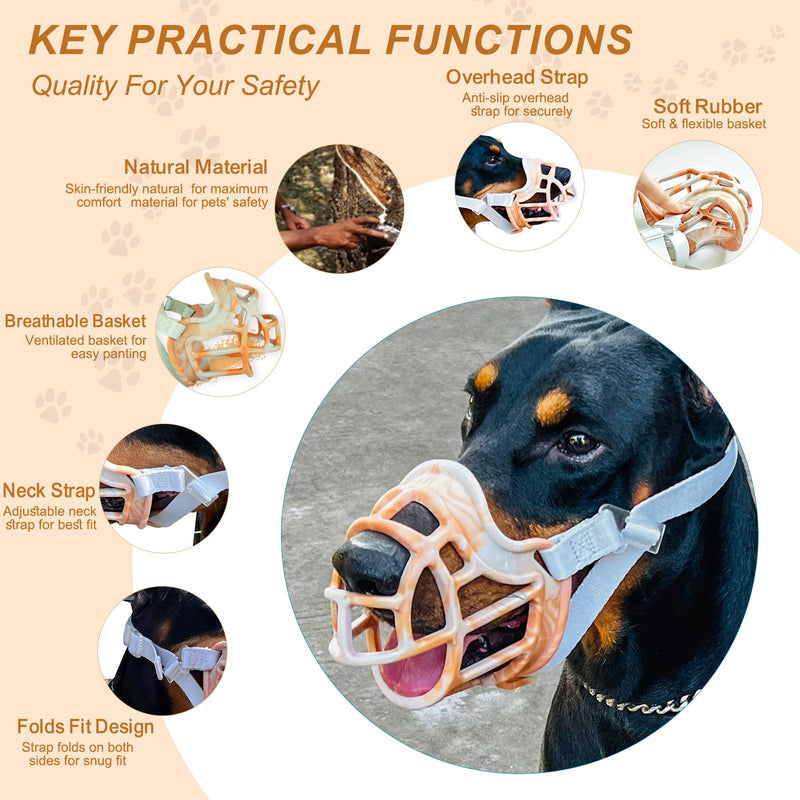 KEY PRACTICAL FUNCTIONS

Quality For Your Safety

Overhead Strap
Anti-slip overhead strap for securely

Soft Rubber
Soft & flexible basket

Natural Material
Skin-friendly natural for maximum comfort material for pets' safety

Breathable Basket
Ventilated basket for easy panting

Neck Strap
Adjustable neck strap for best fit

Folds Fit Design
Strap folds on both sides for snug fit