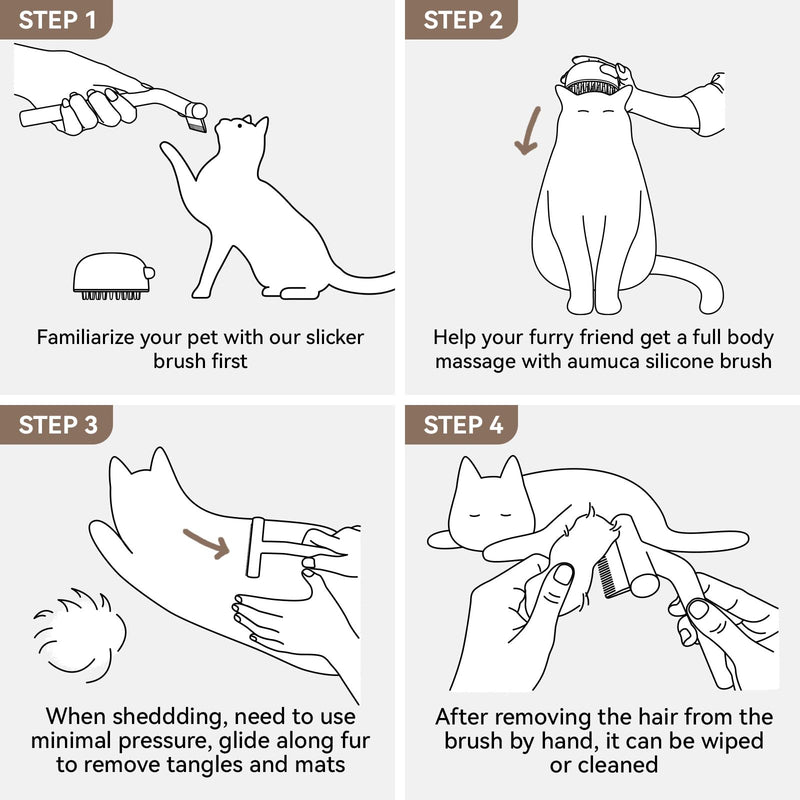 STEP 1

Familiarize your pet with our slicker brush first

STEP 2

Help your furry friend get a full body massage with aumuca silicone brush

STEP 3

When sheddding, need to use minimal pressure, glide along fur to remove tangles and mats

STEP 4

After removing the hair from the brush by hand, it can be wiped or cleaned