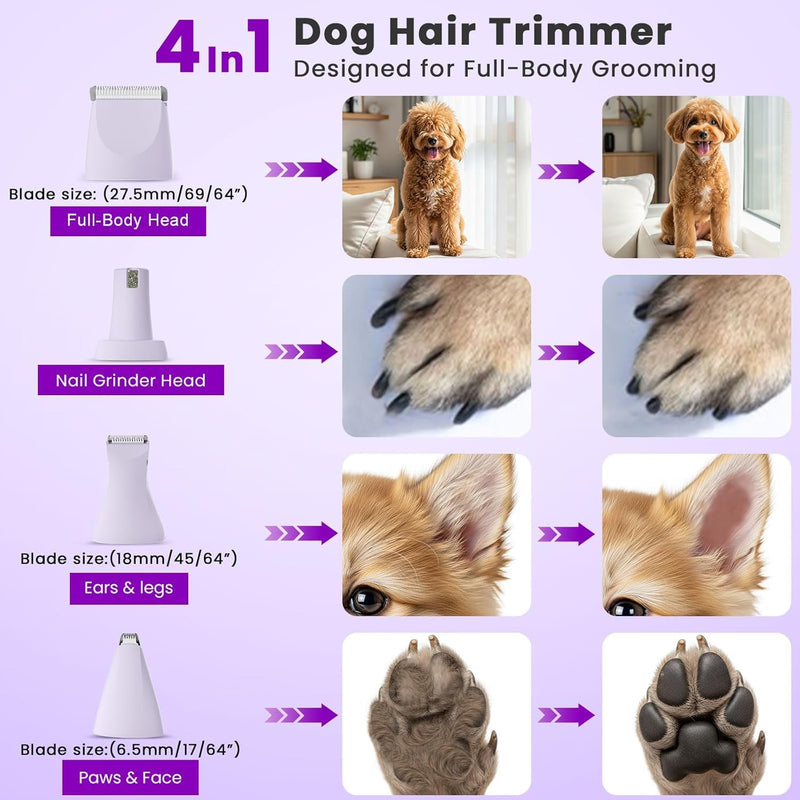 4 In 1 Dog Hair Trimmer
Designed for Full-Body Grooming

Blade size: (27.5mm/69/64")
Full-Body Head

Nail Grinder Head

Blade size:(18mm/45/64")
Ears & legs

Blade size:(6.5mm/17/64")
Paws & Face