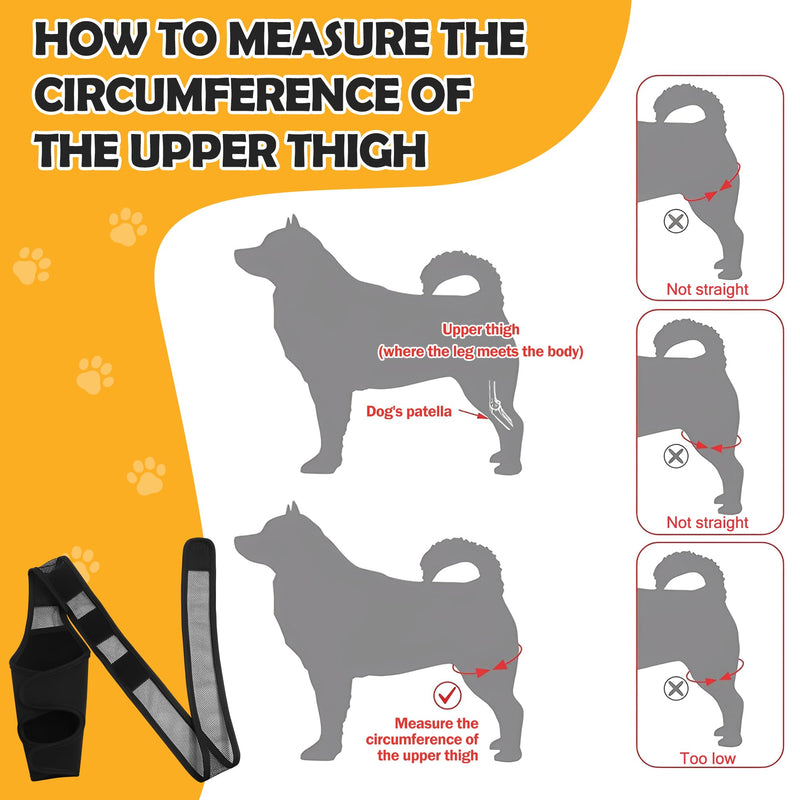 HOW TO MEASURE THE CIRCUMFERENCE OF THE UPPER THIGH

Upper thigh
(where the leg meets the body)

Dog's patella

Measure the circumference of the upper thigh

Not straight

Not straight

Too low