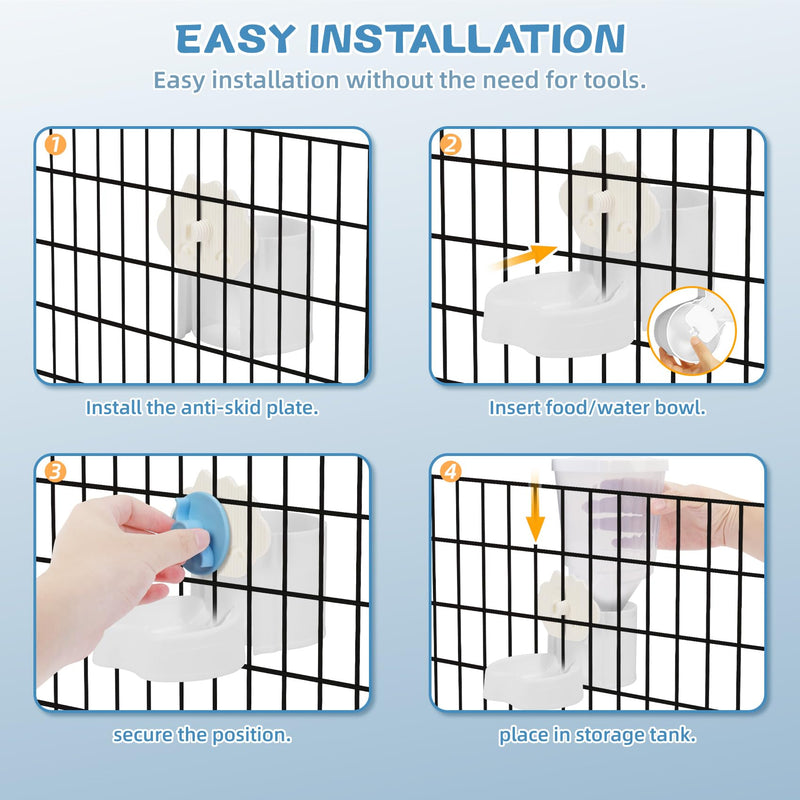 EASY INSTALLATION

Easy installation without the need for tools.

1

Install the anti-skid plate.

2

Insert food/water bowl.

3

secure the position.

4

place in storage tank.