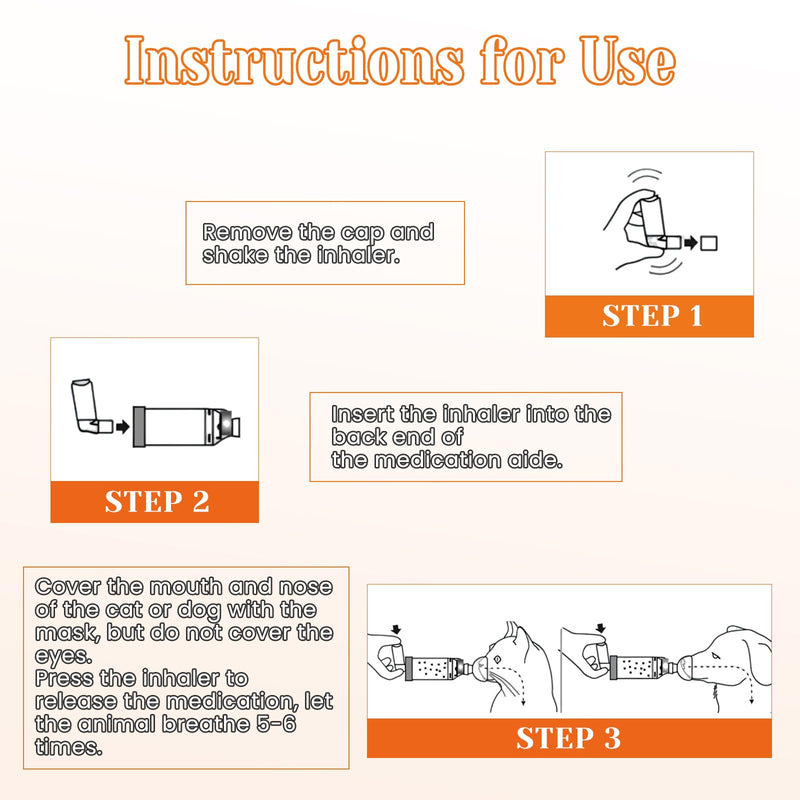 Instructions for Use

Remove the cap and shake the inhaler.

STEP 1

STEP 2

Insert the inhaler into the back end of the medication aide.

Cover the mouth and nose of the cat or dog with the mask, but do not cover the eyes.
Press the inhaler to release the medication, let the animal breathe 5-6 times.

STEP 3