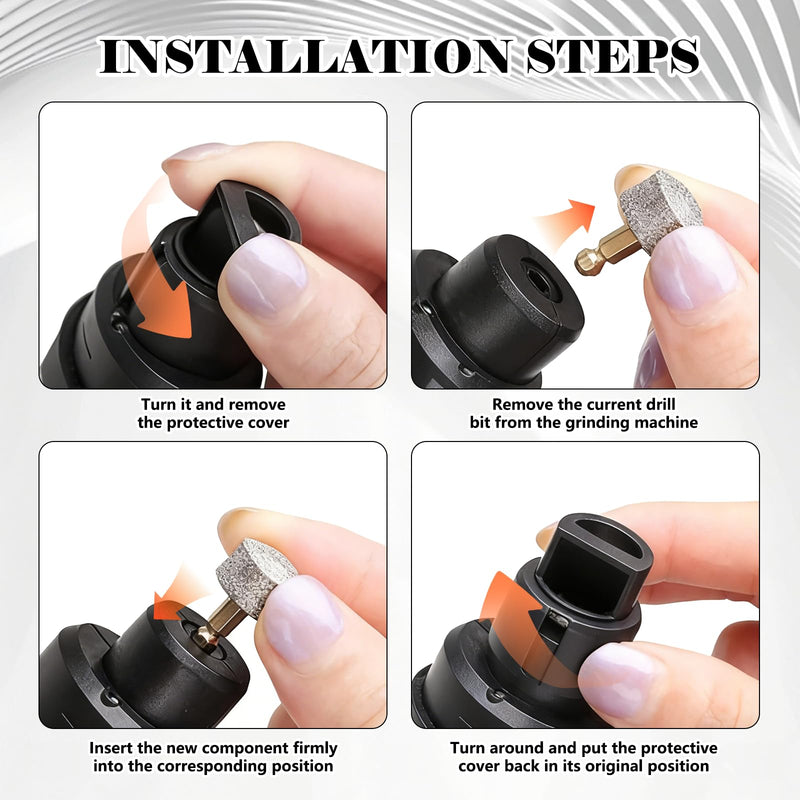 INSTALLATION STEPS

Turn it and remove the protective cover

Remove the current drill bit from the grinding machine

Insert the new component firmly into the corresponding position

Turn around and put the protective cover back in its original position