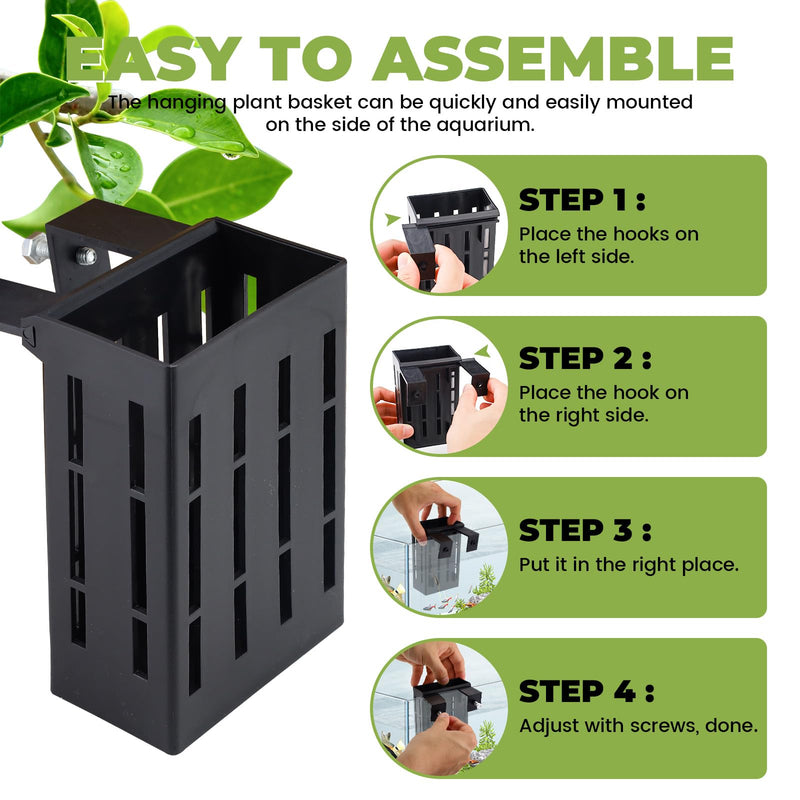 EASY TO ASSEMBLE

The hanging plant basket can be quickly and easily mounted on the side of the aquarium.

STEP 1 :
Place the hooks on the left side.

STEP 2 :
Place the hook on the right side.

STEP 3 :
Put it in the right place.

STEP 4 :
Adjust with screws, done.