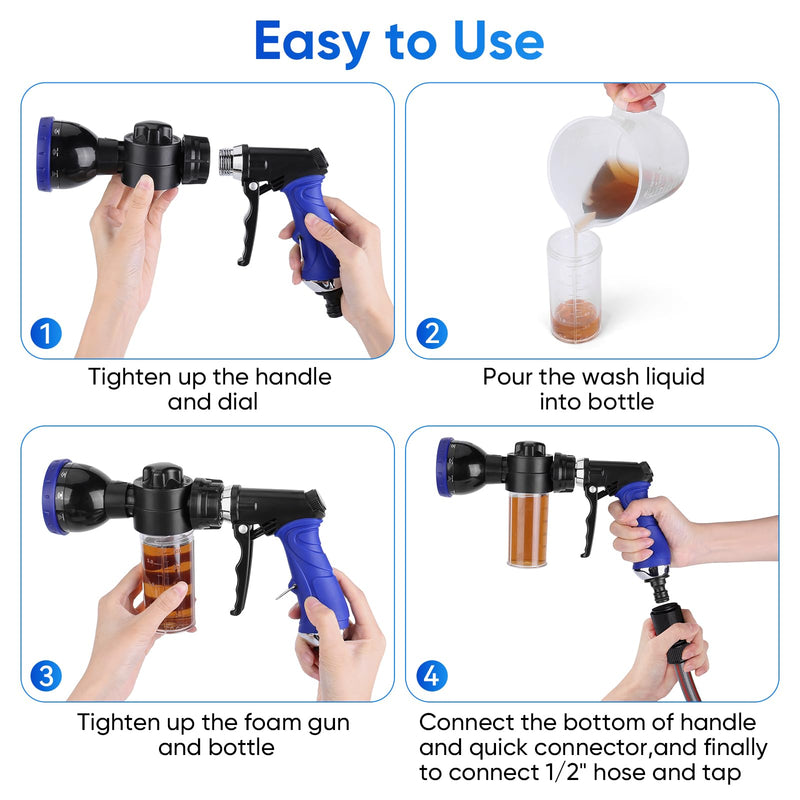 Easy to Use

1

Tighten up the handle and dial

2

Pour the wash liquid into bottle

3

Tighten up the foam gun and bottle

4

Connect the bottom of handle and quick connector,and finally to connect 1/2" hose and tap