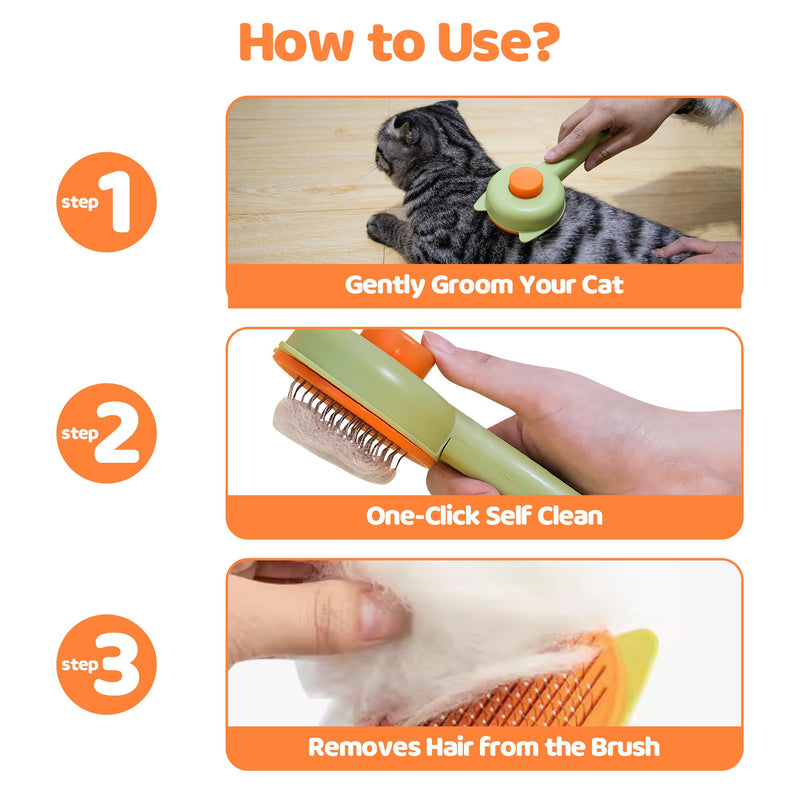 How to Use?

step 1

Gently Groom Your Cat

step 2

One-Click Self Clean

step 3

Removes Hair from the Brush