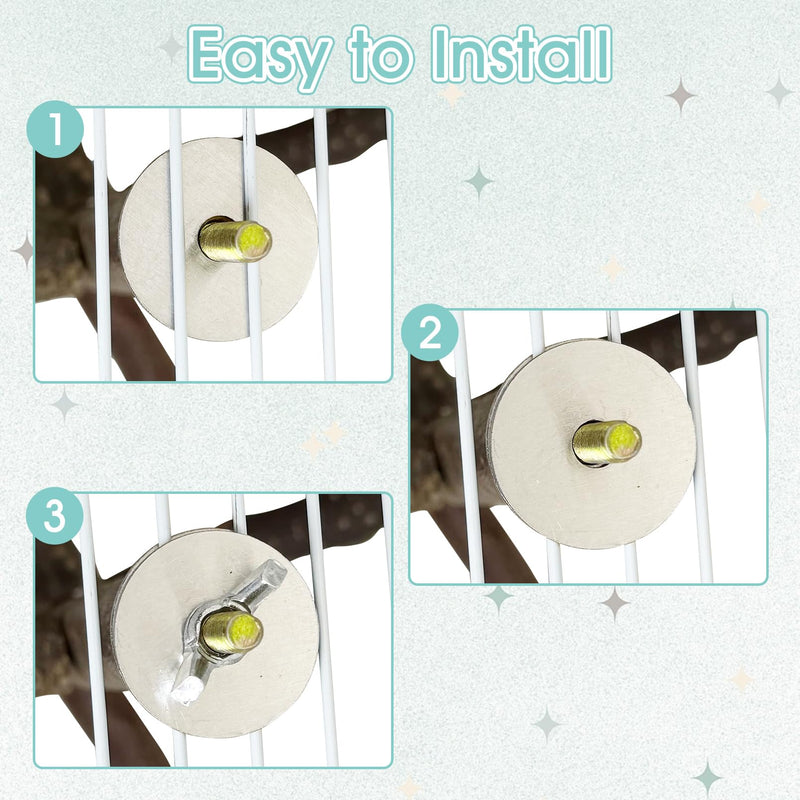 Easy to Install

1

2

3