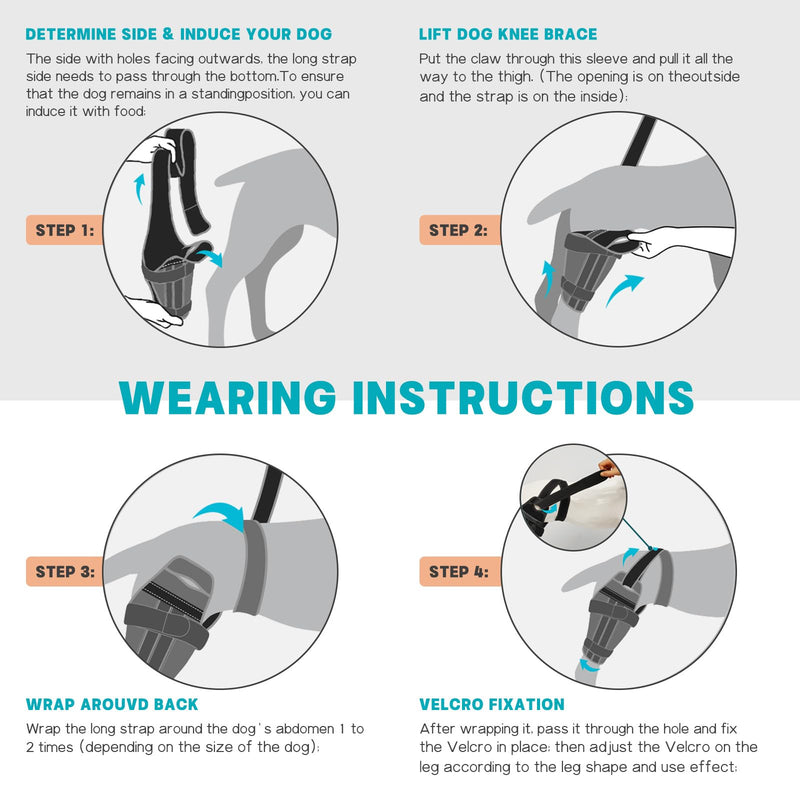 DETERMINE SIDE & INDUCE YOUR DOG

The side with holes facing outwards, the long strap side needs to pass through the bottom.To ensure that the dog remains in a standingposition, you can induce it with food;

STEP 1:

LIFT DOG KNEE BRACE

Put the claw through this sleeve and pull it all the way to the thigh. (The opening is on theoutside and the strap is on the inside);

STEP 2:

WEARING INSTRUCTIONS

STEP 3:

WRAP AROUVD BACK

Wrap the long strap around the dog's abdomen 1 to 2 times (depending on the size of the dog);

STEP 4:

VELCRO FIXATION

After wrapping it, pass it through the hole and fix the Velcro in place; then adjust the Velcro on the leg according to the leg shape and use effect;