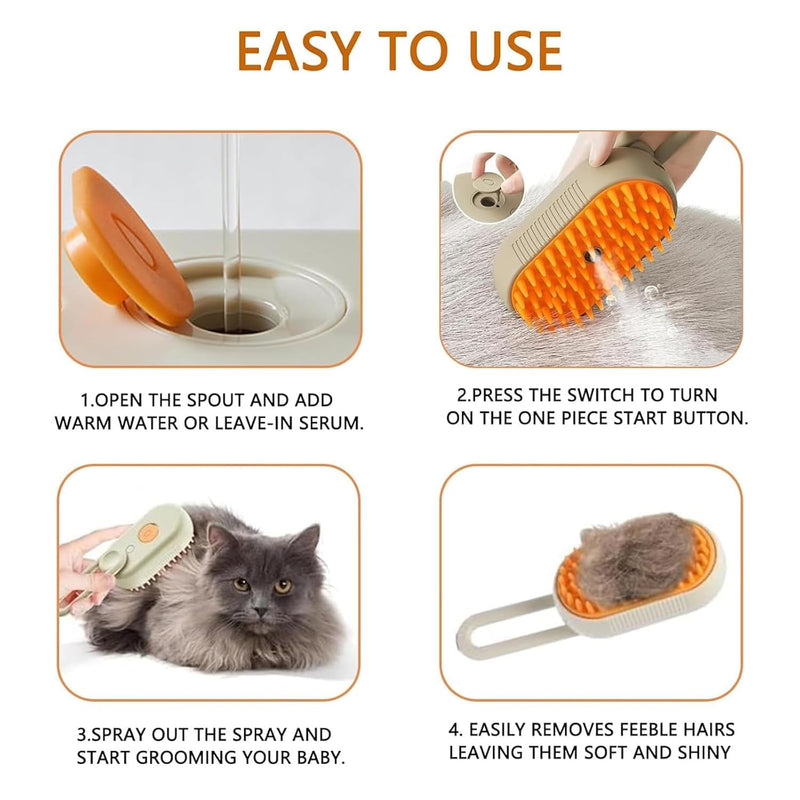 EASY TO USE

1.OPEN THE SPOUT AND ADD WARM WATER OR LEAVE-IN SERUM.

2.PRESS THE SWITCH TO TURN ON THE ONE PIECE START BUTTON.

3.SPRAY OUT THE SPRAY AND START GROOMING YOUR BABY.

4. EASILY REMOVES FEEBLE HAIRS LEAVING THEM SOFT AND SHINY