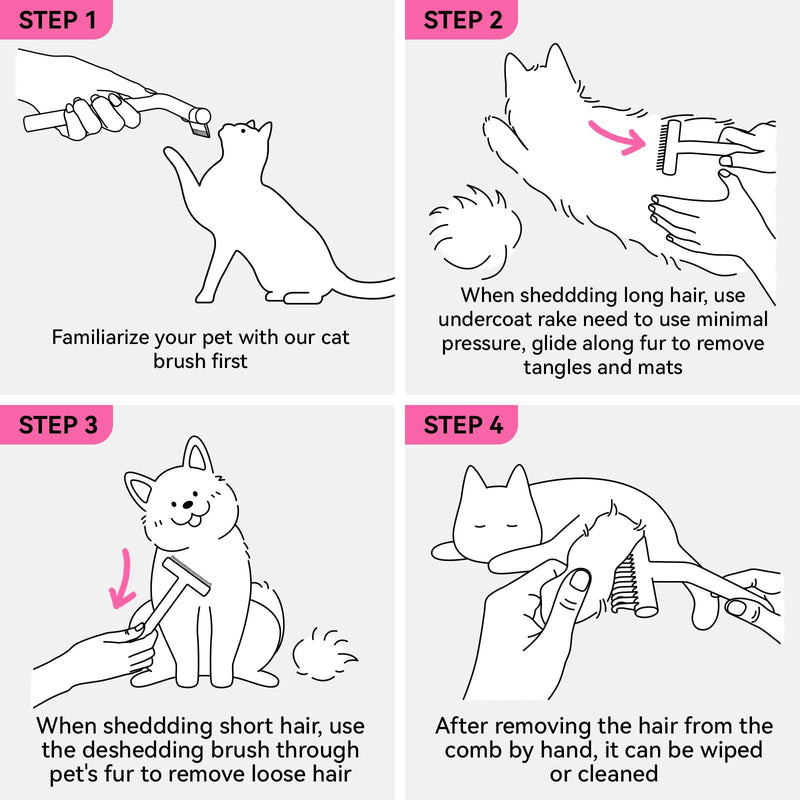 STEP 1

Familiarize your pet with our cat brush first

STEP 2

When sheddding long hair, use undercoat rake need to use minimal pressure, glide along fur to remove tangles and mats

STEP 3

When sheddding short hair, use the deshedding brush through pet's fur to remove loose hair

STEP 4

After removing the hair from the comb by hand, it can be wiped or cleaned