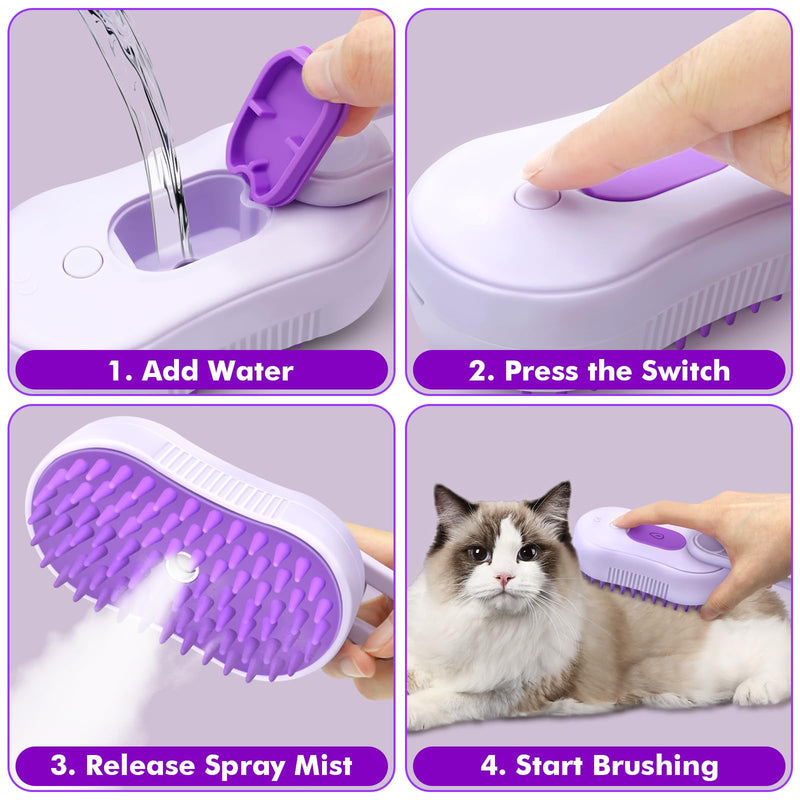 1. Add Water

2. Press the Switch

3. Release Spray Mist

4. Start Brushing