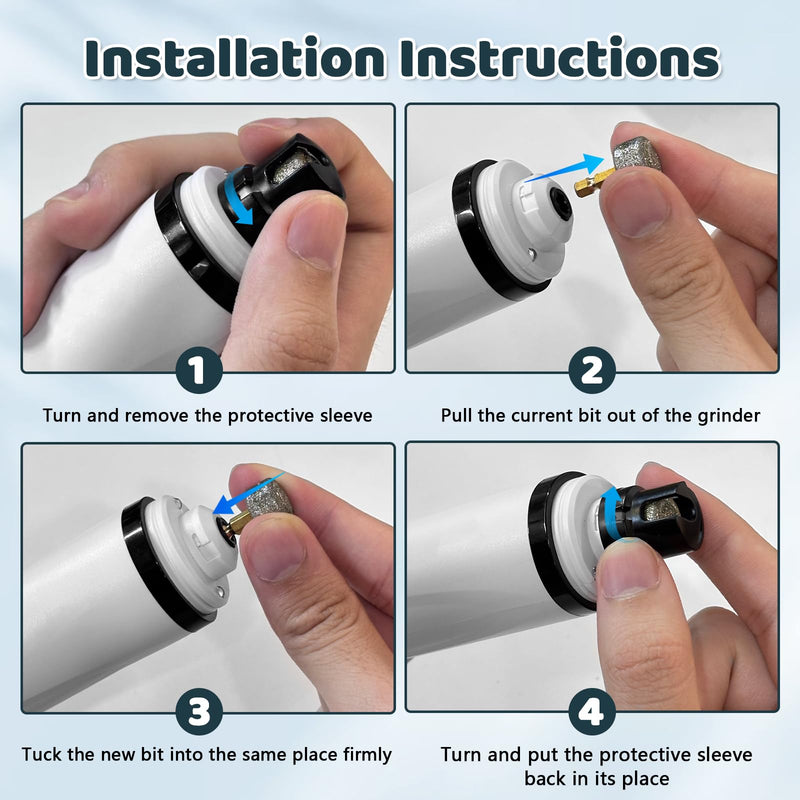 Installation Instructions

1

Turn and remove the protective sleeve

2

Pull the current bit out of the grinder

3

Tuck the new bit into the same place firmly

4

Turn and put the protective sleeve back in its place