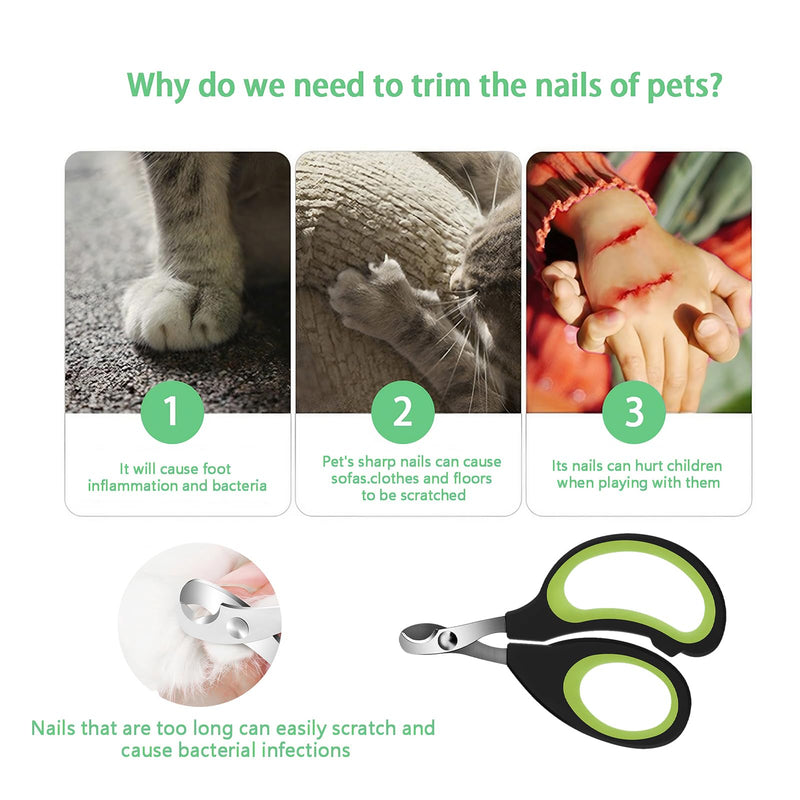 Why do we need to trim the nails of pets?

1

It will cause foot inflammation and bacteria

2

Pet's sharp nails can cause sofas.clothes and floors to be scratched

3

Its nails can hurt children when playing with them

Nails that are too long can easily scratch and cause bacterial infections