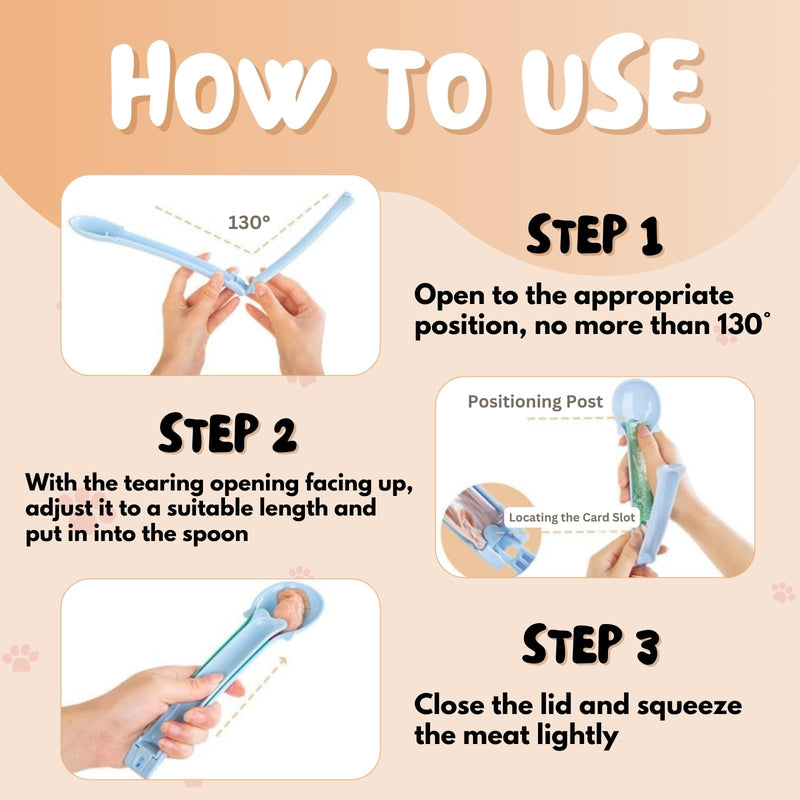 HOW TO USE

130°

STEP 1

Open to the appropriate position, no more than 130°

STEP 2

With the tearing opening facing up, adjust it to a suitable length and put in into the spoon

Positioning Post

Locating the Card Slot

STEP 3

Close the lid and squeeze the meat lightly