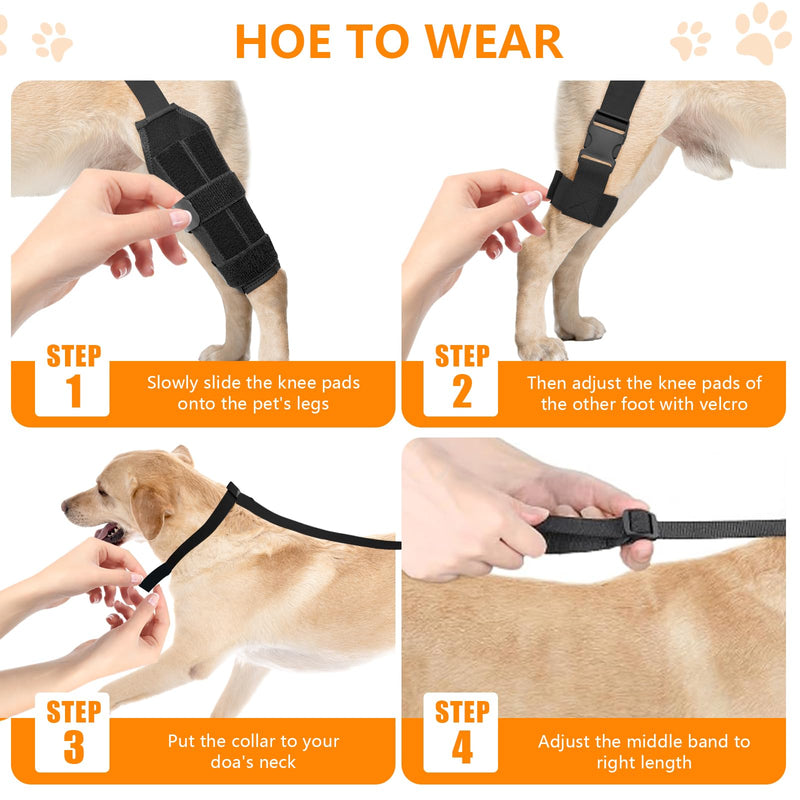 HOE TO WEAR

STEP 1

Slowly slide the knee pads onto the pet's legs

STEP 2

Then adjust the knee pads of the other foot with velcro

STEP 3

Put the collar to your doa's neck

STEP 4

Adjust the middle band to right length