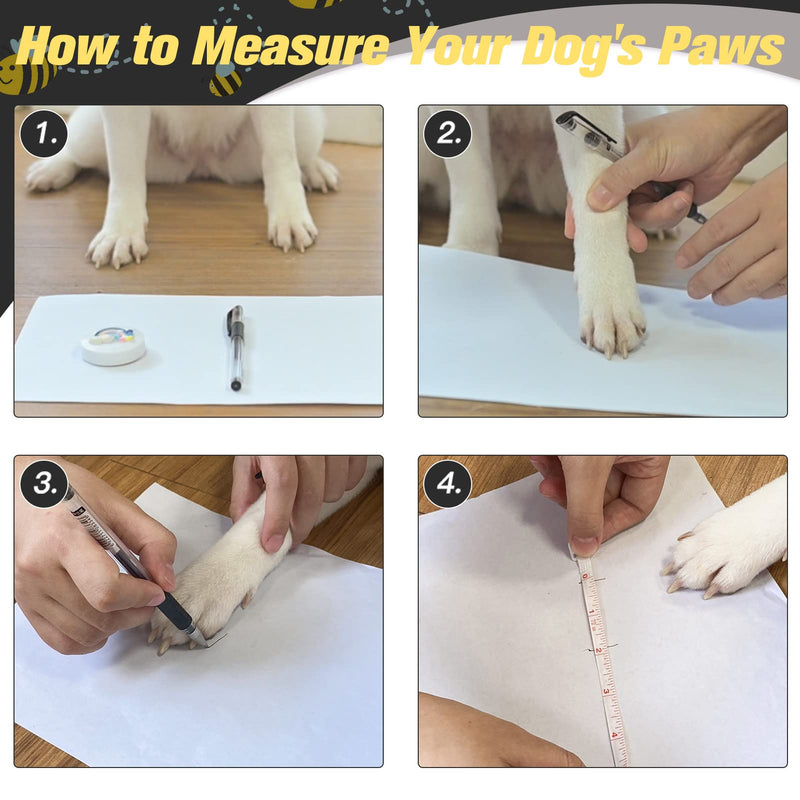 How to Measure Your Dog's Paws

1.

2.

3.

4.

0
1
2
3
4