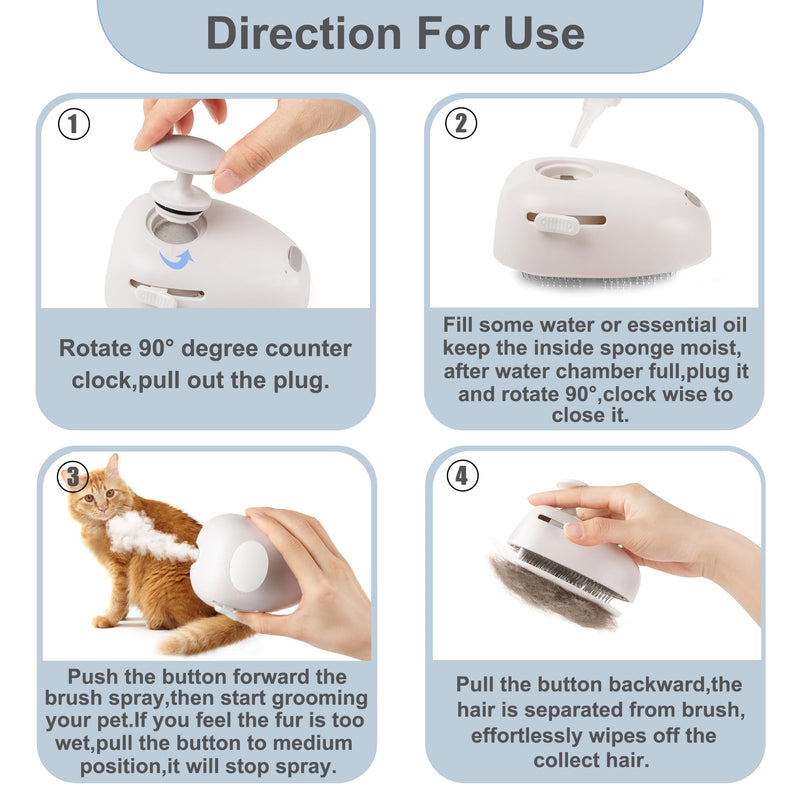 Direction For Use

①

Rotate 90° degree counter clock,pull out the plug.

②

Fill some water or essential oil keep the inside sponge moist, after water chamber full,plug it and rotate 90°,clock wise to close it.

③

Push the button forward the brush spray,then start grooming your pet.If you feel the fur is too wet,pull the button to medium position,it will stop spray.

④

Pull the button backward,the hair is separated from brush, effortlessly wipes off the collect hair.