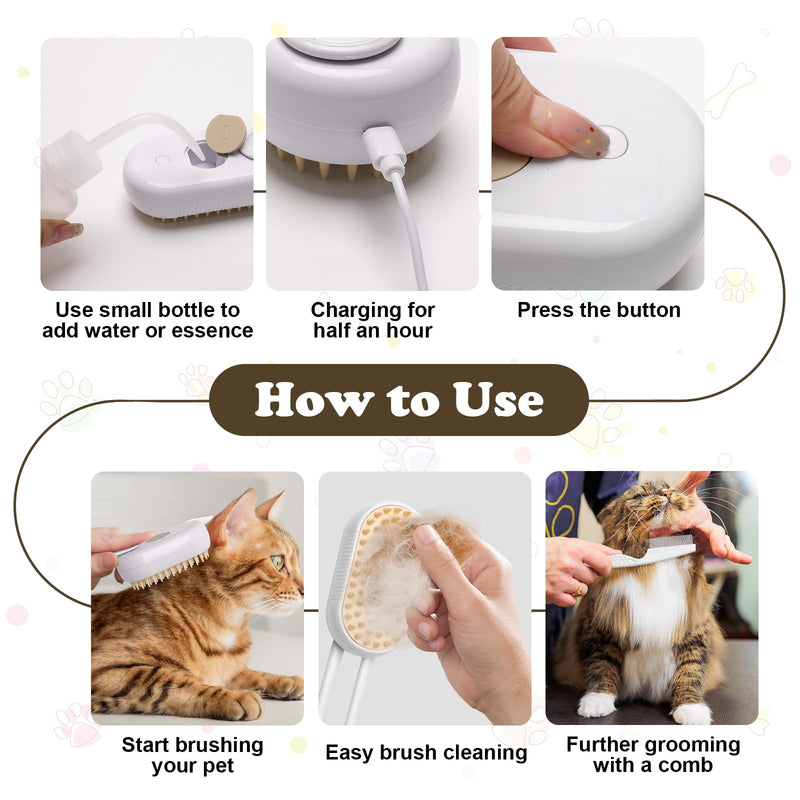 Use small bottle to add water or essence

Charging for half an hour

Press the button

How to Use

Start brushing your pet

Easy brush cleaning

Further grooming with a comb