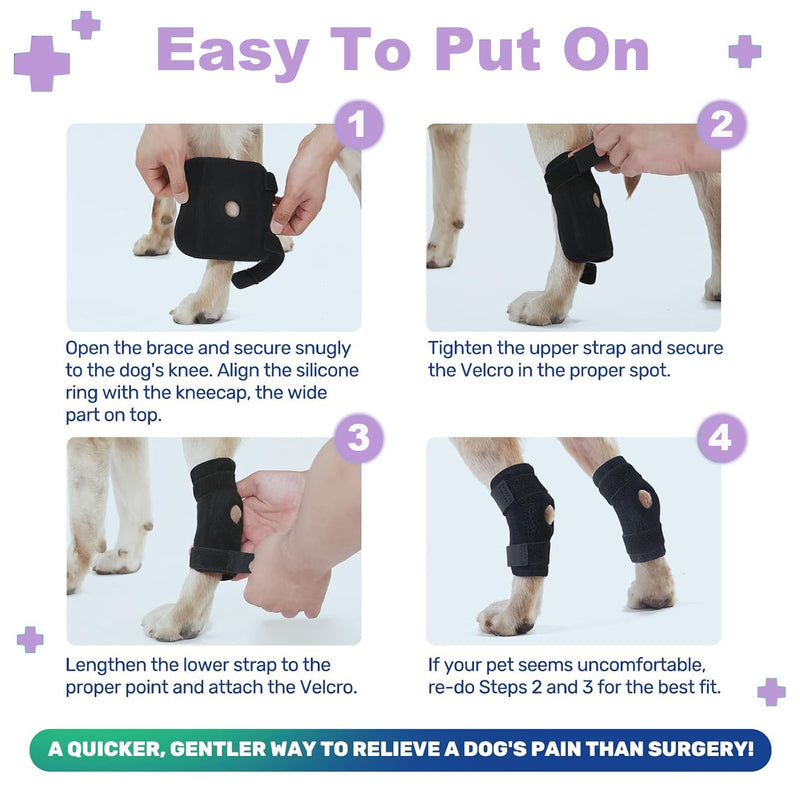 Easy To Put On

1

Open the brace and secure snugly to the dog's knee. Align the silicone ring with the kneecap, the wide part on top.

2

Tighten the upper strap and secure the Velcro in the proper spot.

3

Lengthen the lower strap to the proper point and attach the Velcro.

4

If your pet seems uncomfortable, re-do Steps 2 and 3 for the best fit.

A QUICKER, GENTLER WAY TO RELIEVE A DOG'S PAIN THAN SURGERY!