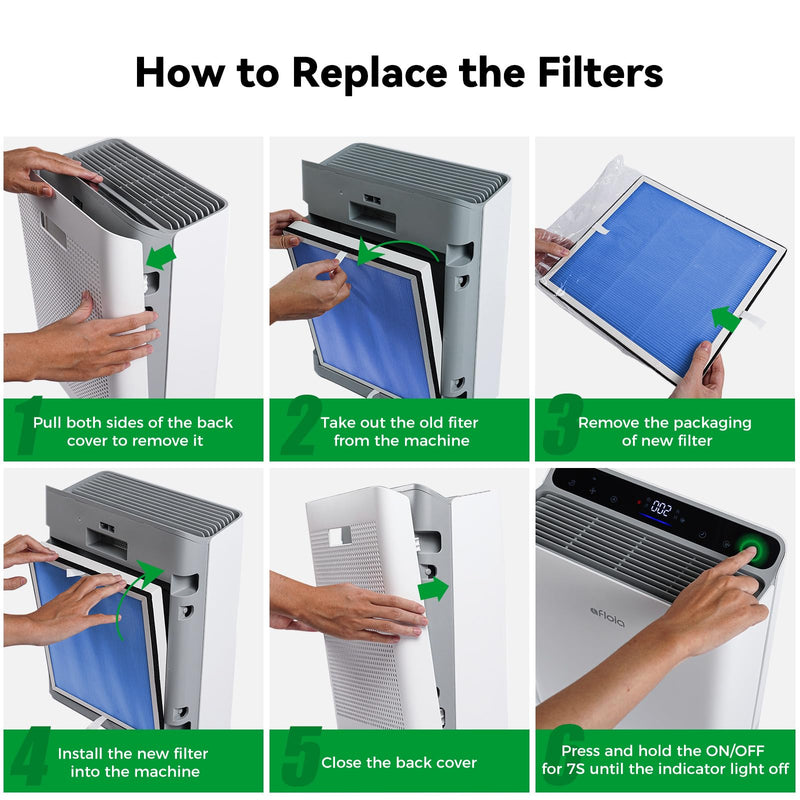 How to Replace the Filters

1
Pull both sides of the back cover to remove it

2
Take out the old fiter from the machine

3
Remove the packaging of new filter

4
Install the new filter into the machine

5
Close the back cover

002

afloia

6
Press and hold the ON/OFF for 7S until the indicator light off