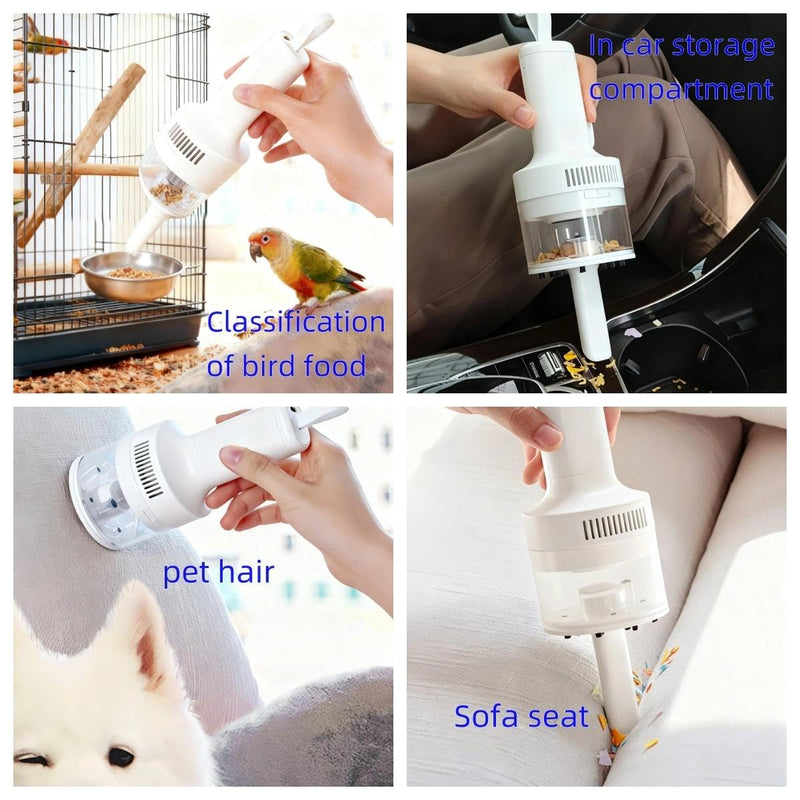 Classification of bird food

In car storage compartment

pet hair

Sofa seat