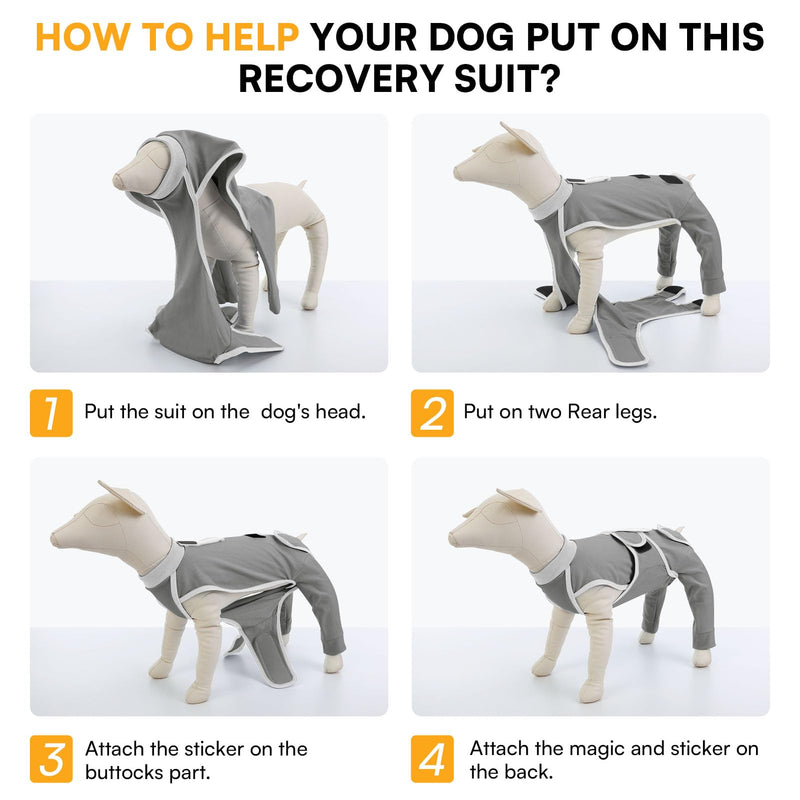 HOW TO HELP YOUR DOG PUT ON THIS RECOVERY SUIT?

1 Put the suit on the  dog's head.

2 Put on two Rear legs.

3 Attach the sticker on the buttocks part.

4 Attach the magic and sticker on the back.