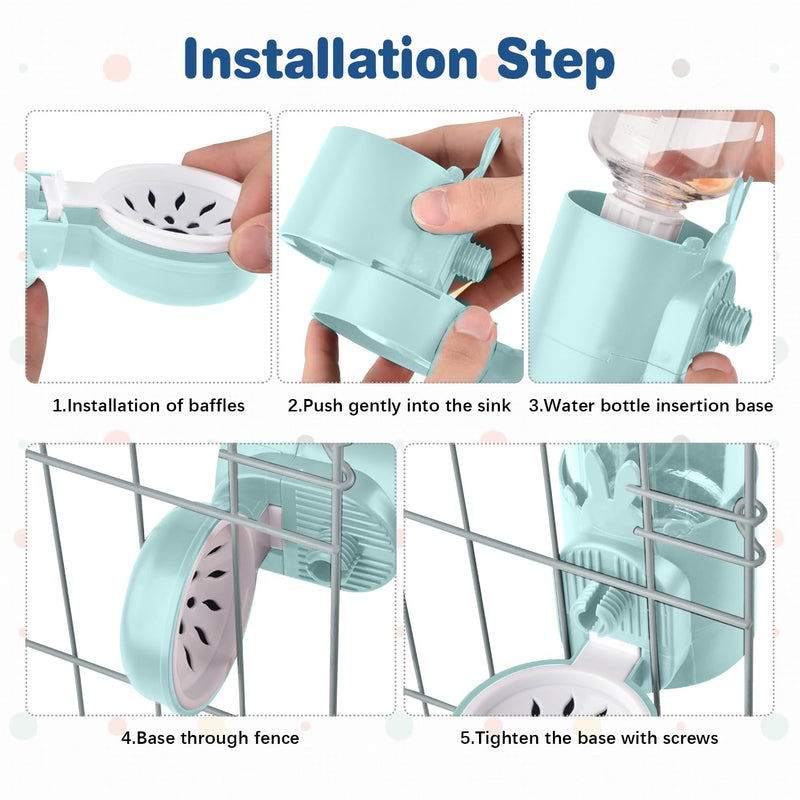 Installation Step

1.Installation of baffles

2.Push gently into the sink

3.Water bottle insertion base

4.Base through fence

5.Tighten the base with screws