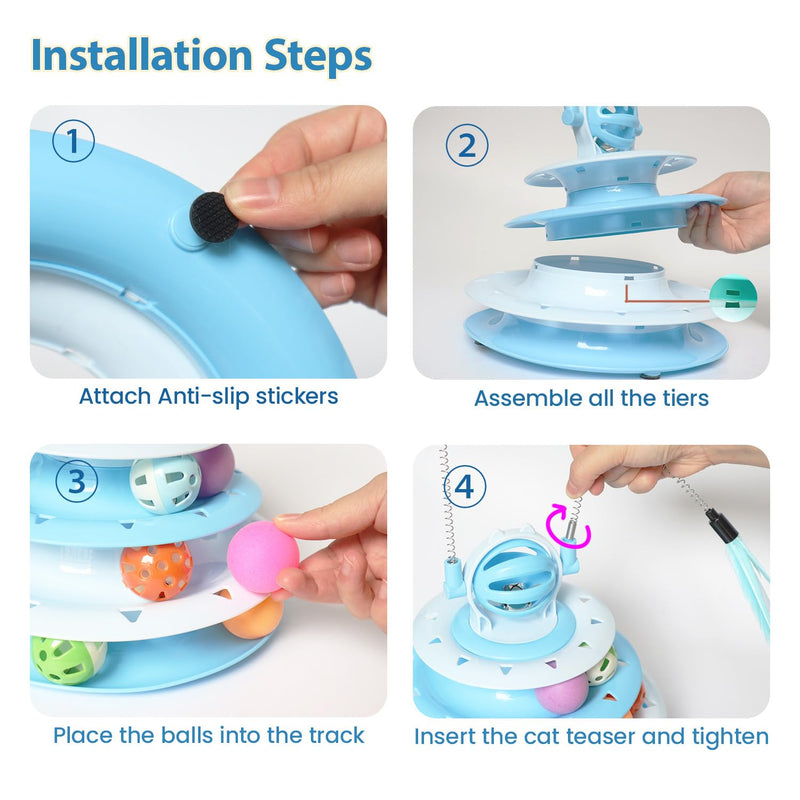 Installation Steps

1

Attach Anti-slip stickers

2

Assemble all the tiers

3

Place the balls into the track

4

Insert the cat teaser and tighten