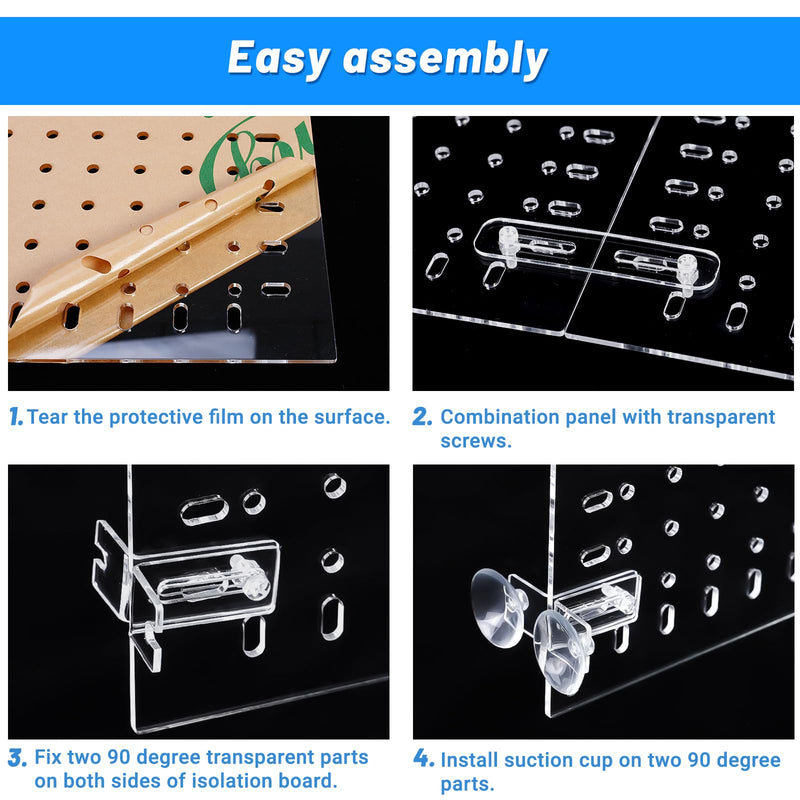 Easy assembly

1. Tear the protective film on the surface.

2. Combination panel with transparent screws.

3. Fix two 90 degree transparent parts on both sides of isolation board.

4. Install suction cup on two 90 degree parts.