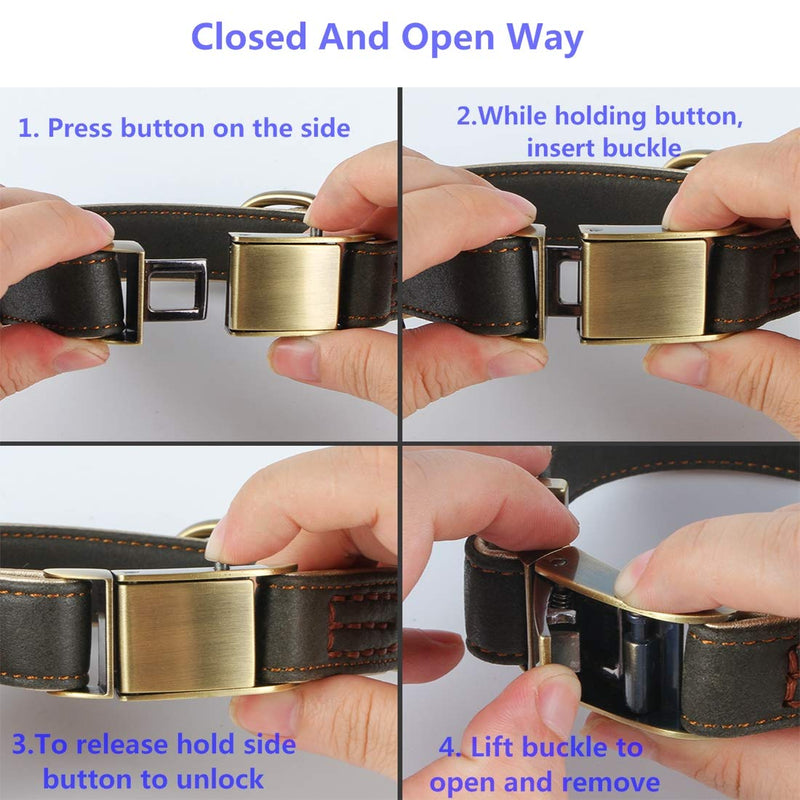 Closed And Open Way

1. Press button on the side

2.While holding button, insert buckle

3.To release hold side button to unlock

4. Lift buckle to open and remove